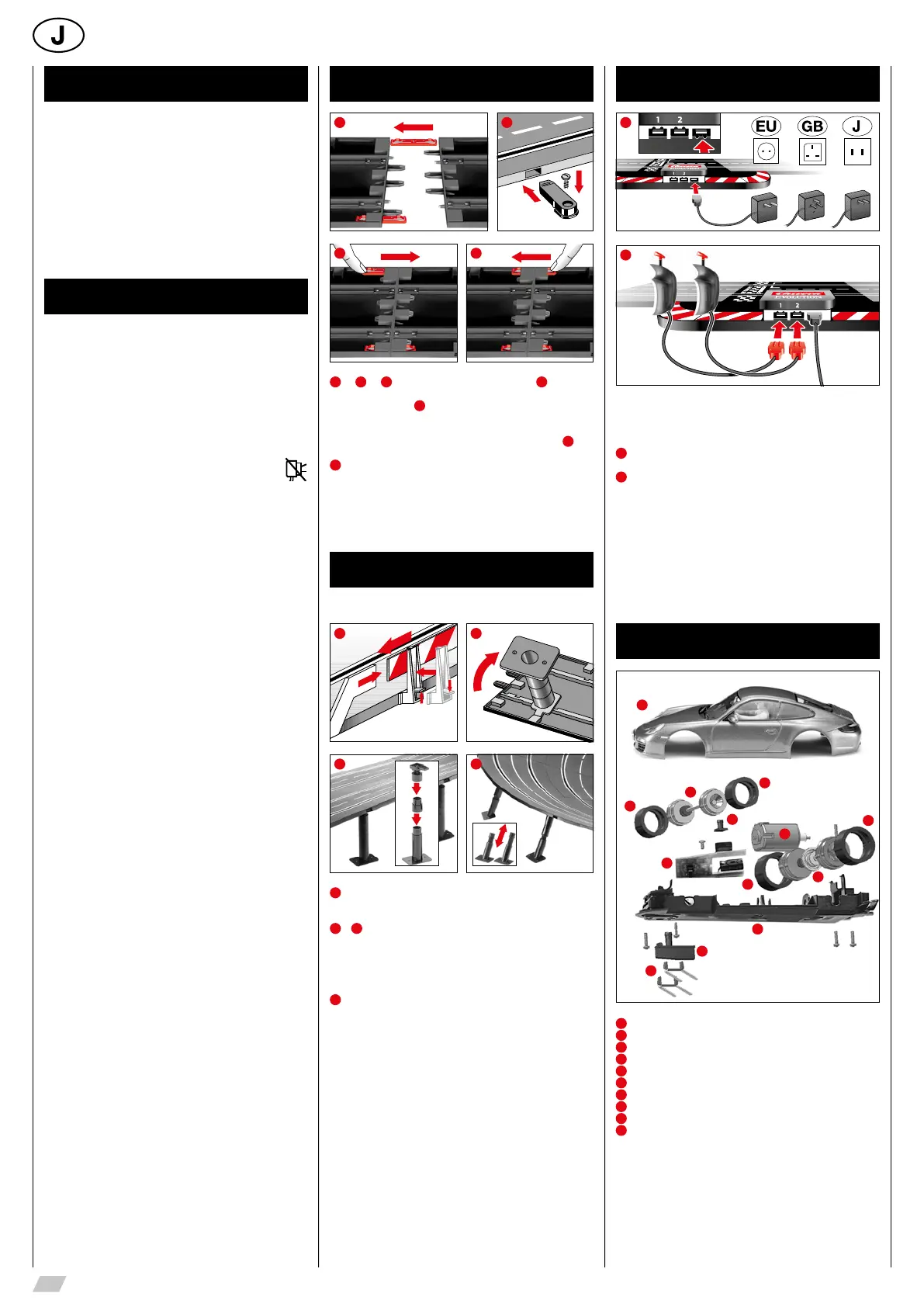 J

1 2

EU GB J

1 2