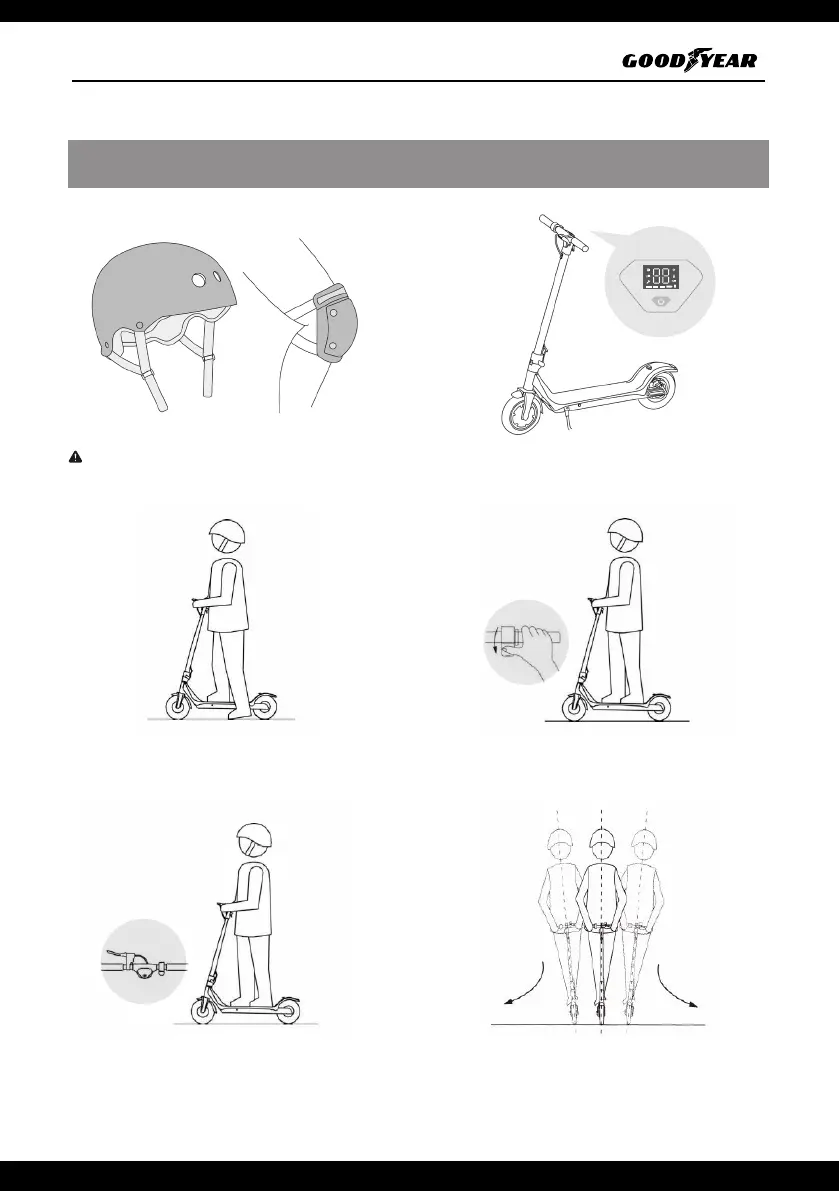 GOODYEAR

88