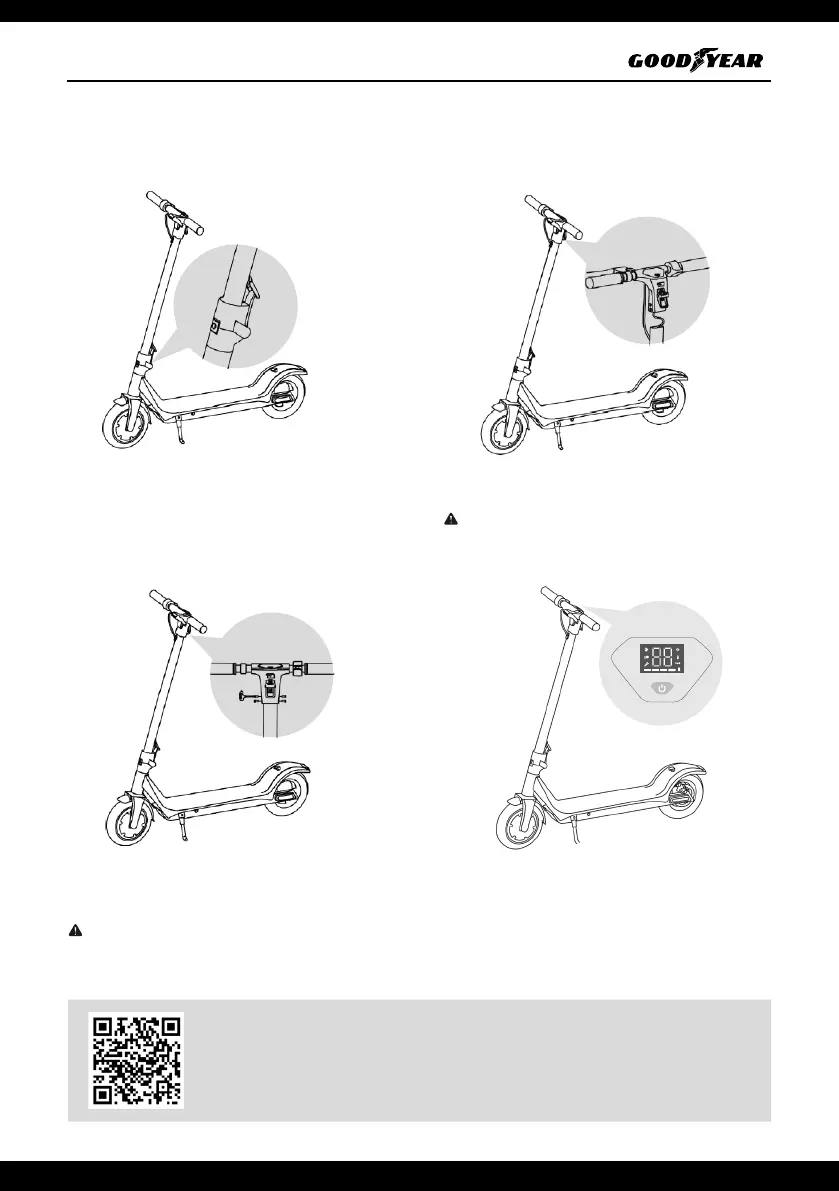 GOODYEAR

88