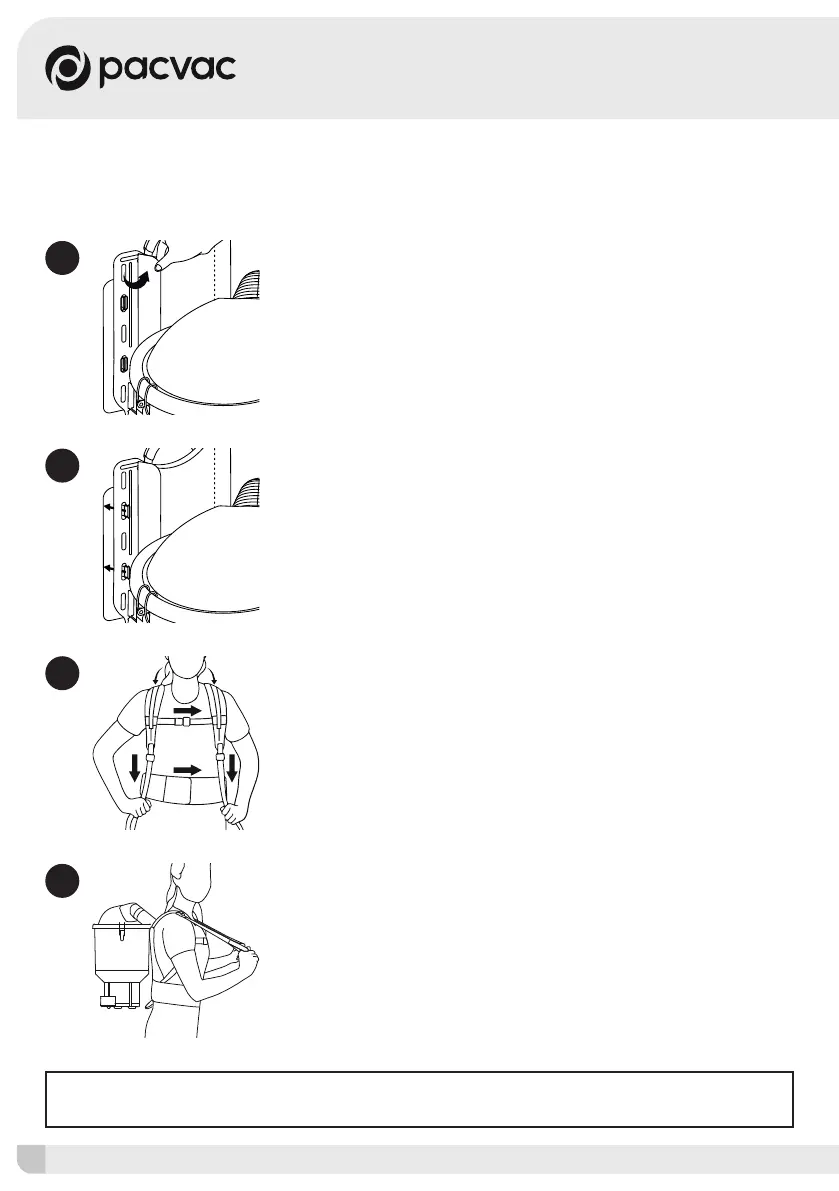 pacvac