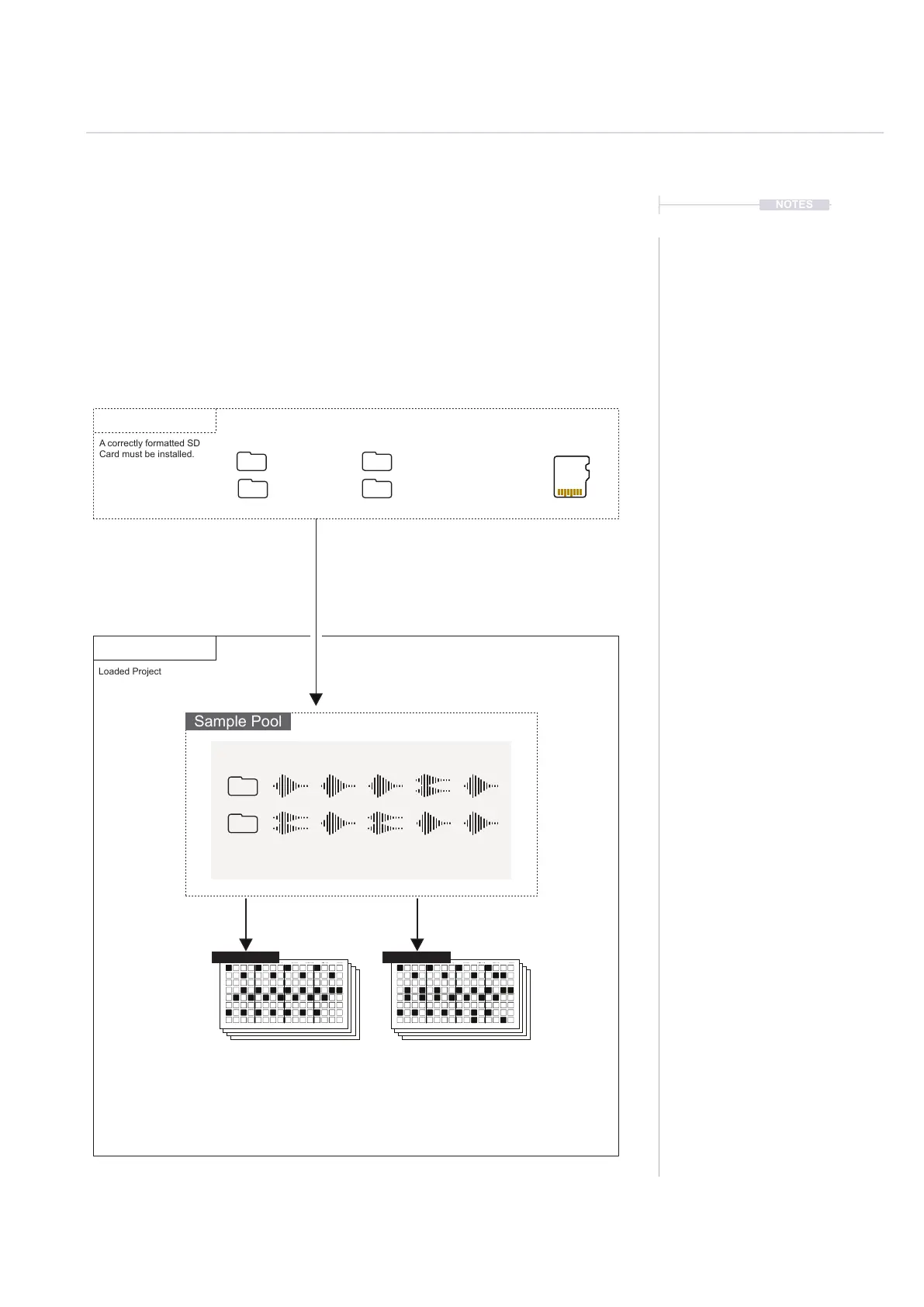 NOTES

A correctly formatted SD Card must be installed.

Loaded Project

Sample Pool