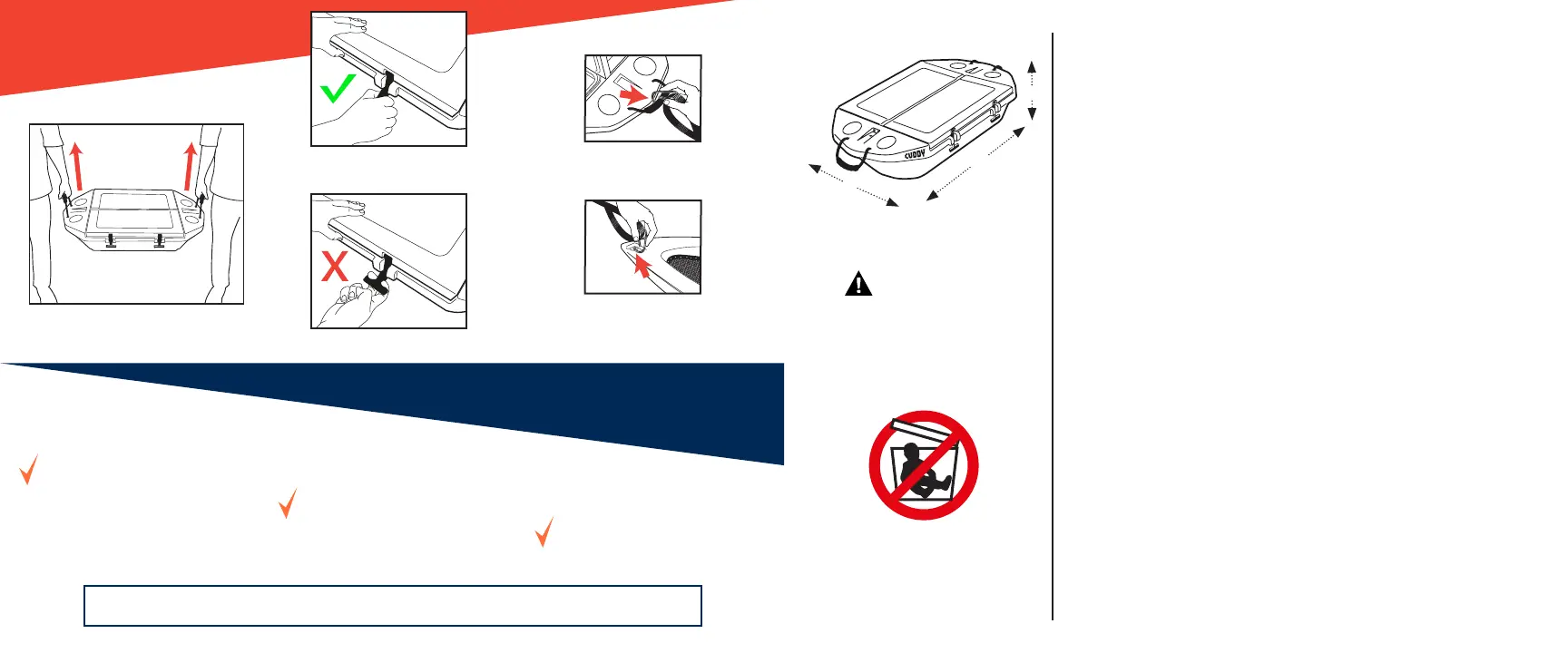 CUDDY