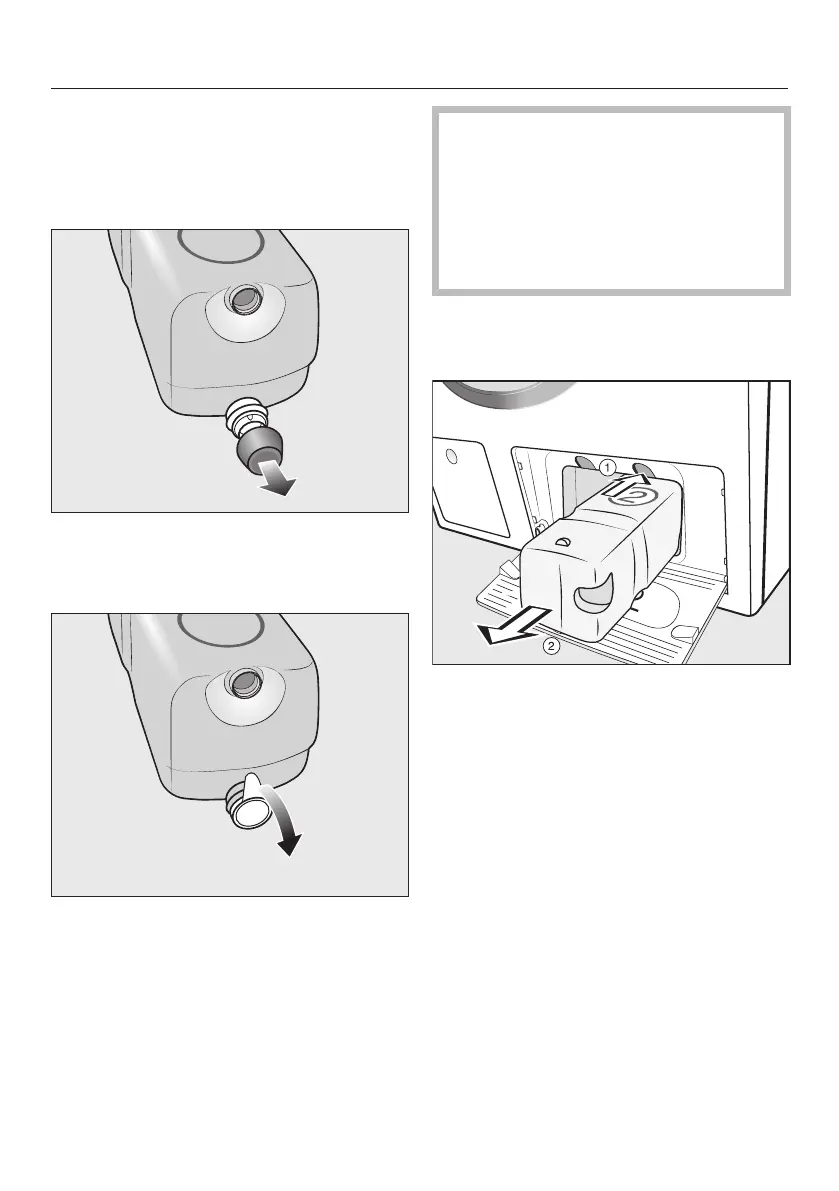 ①
②