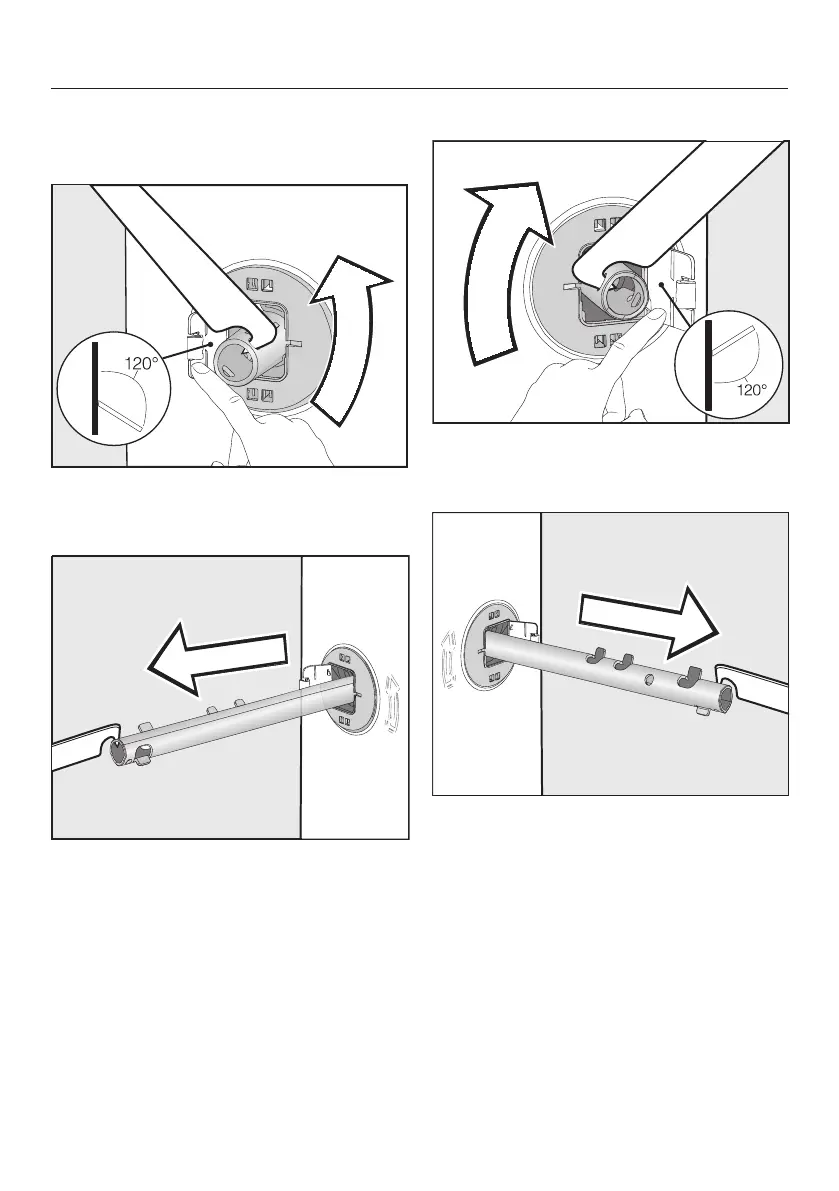 120°

120°