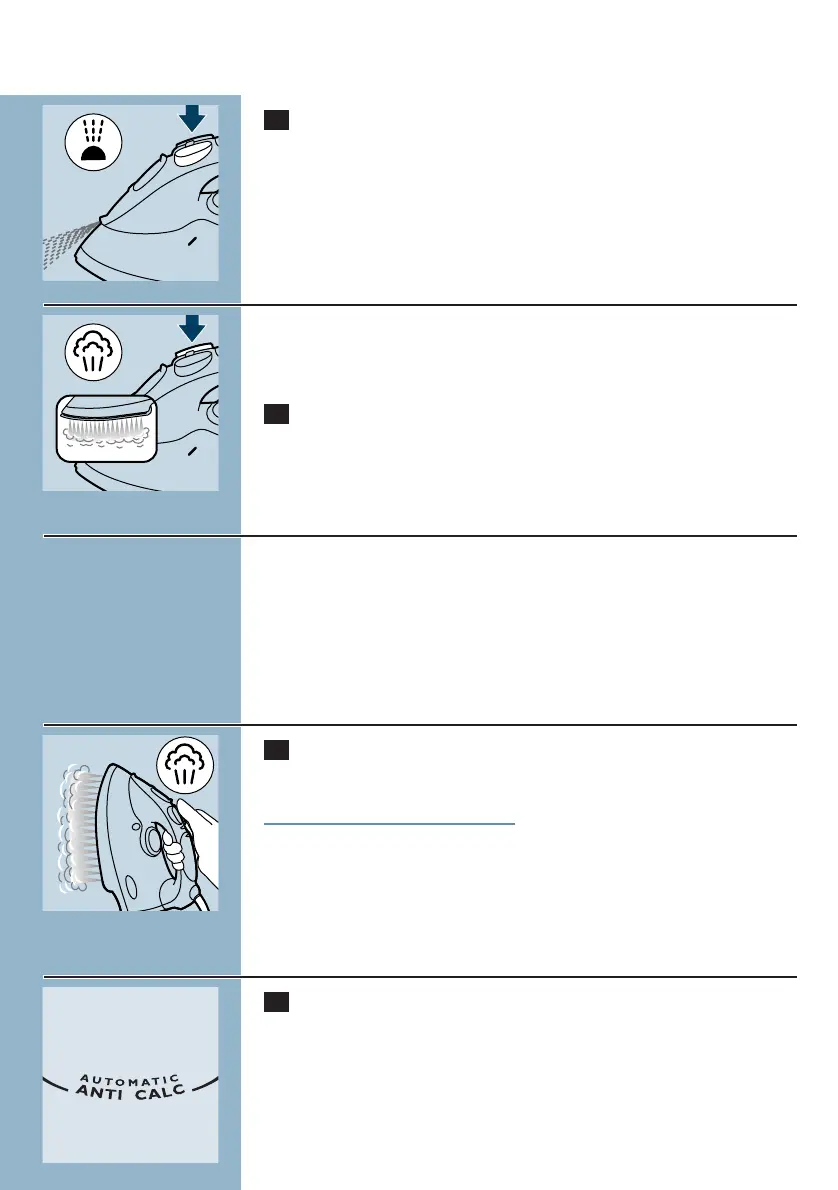 AUTOMATIC
ANTI CALC