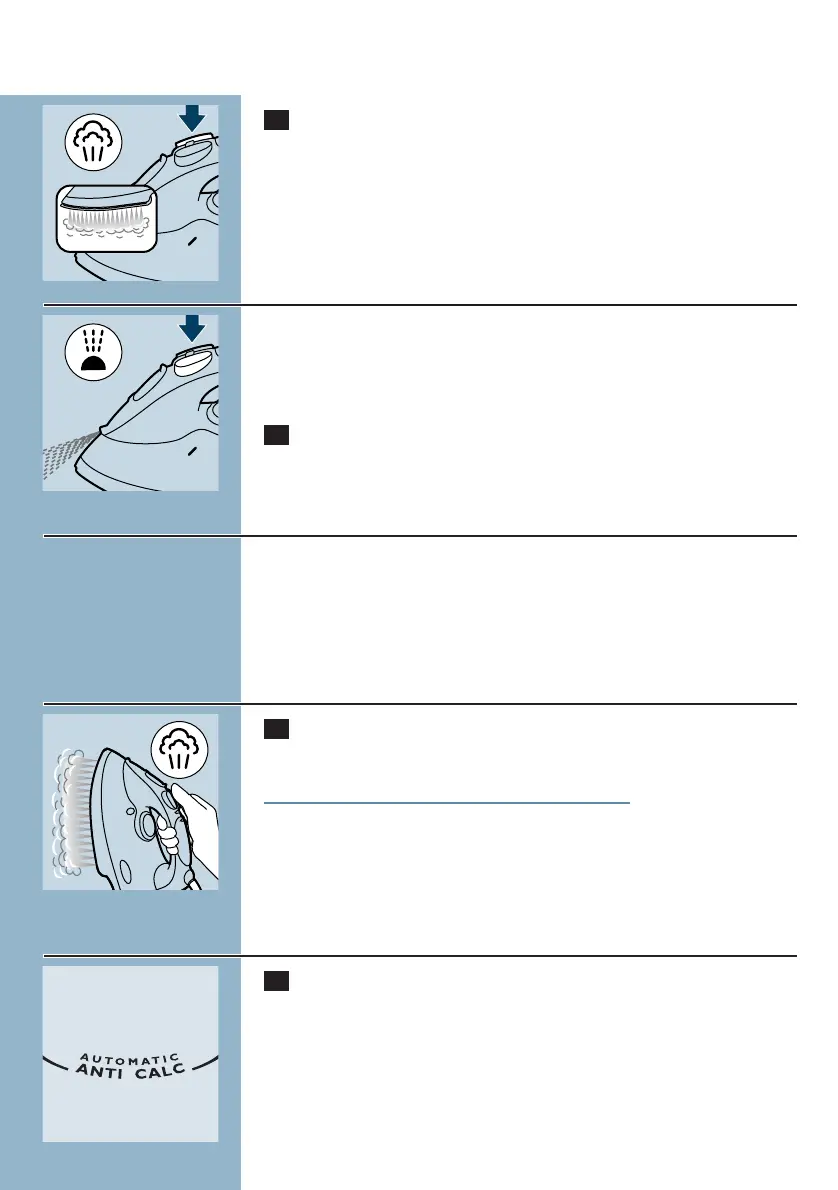 AUTOMATIC
ANTI CALC