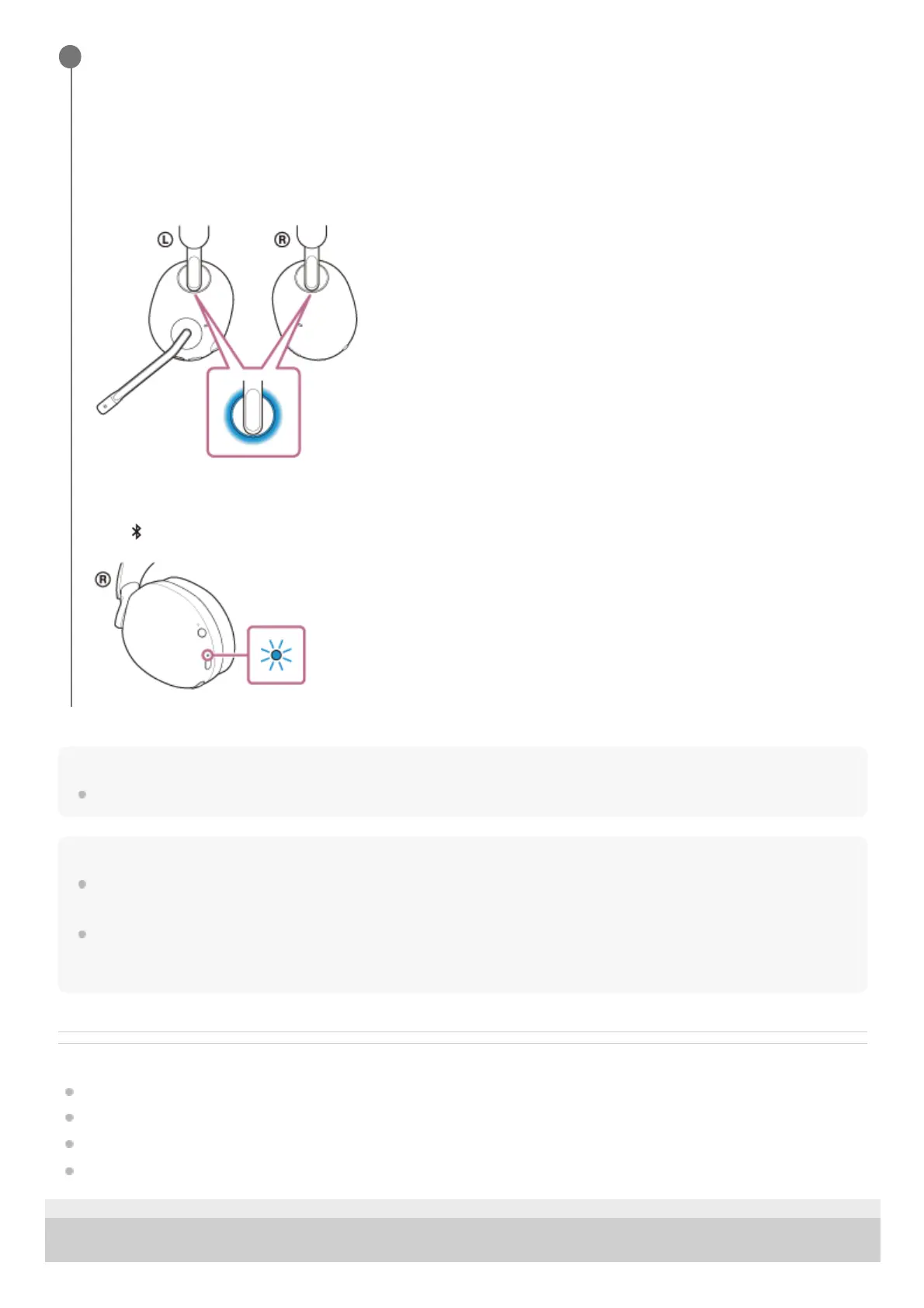 Ⓛ Ⓡ

Ⓡ