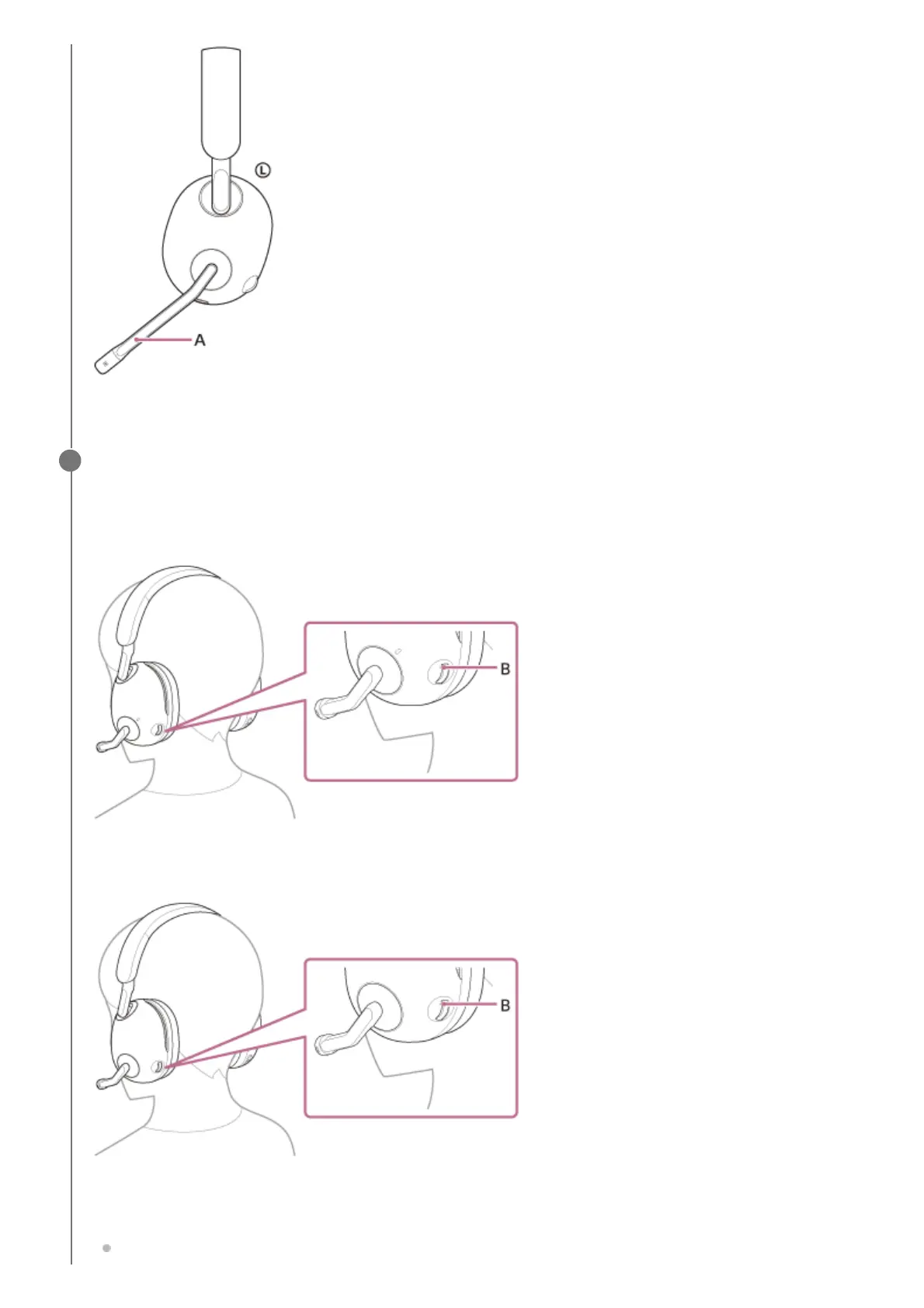 L

A

B

B