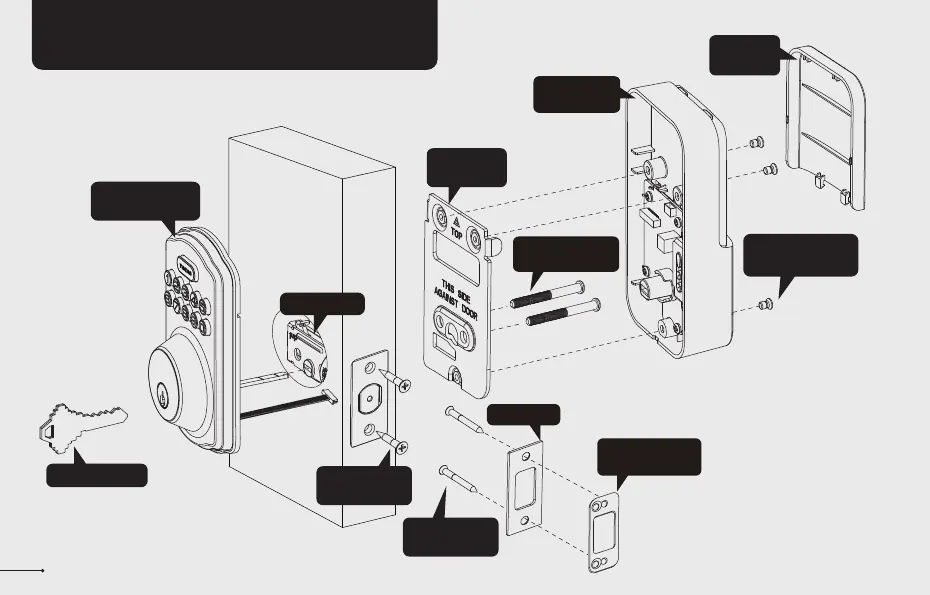 TOP
THIS SIDE AGAINST DOOR