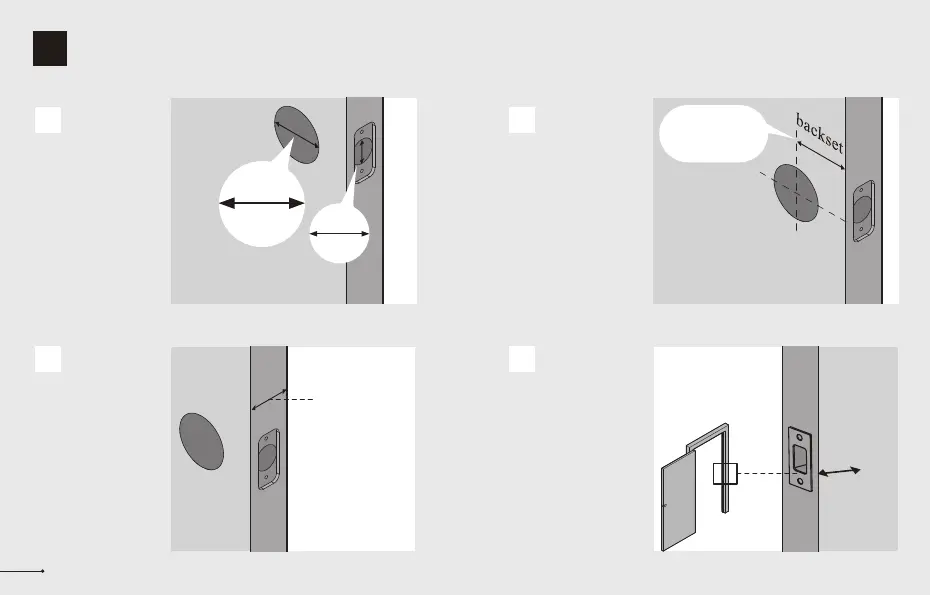 backset