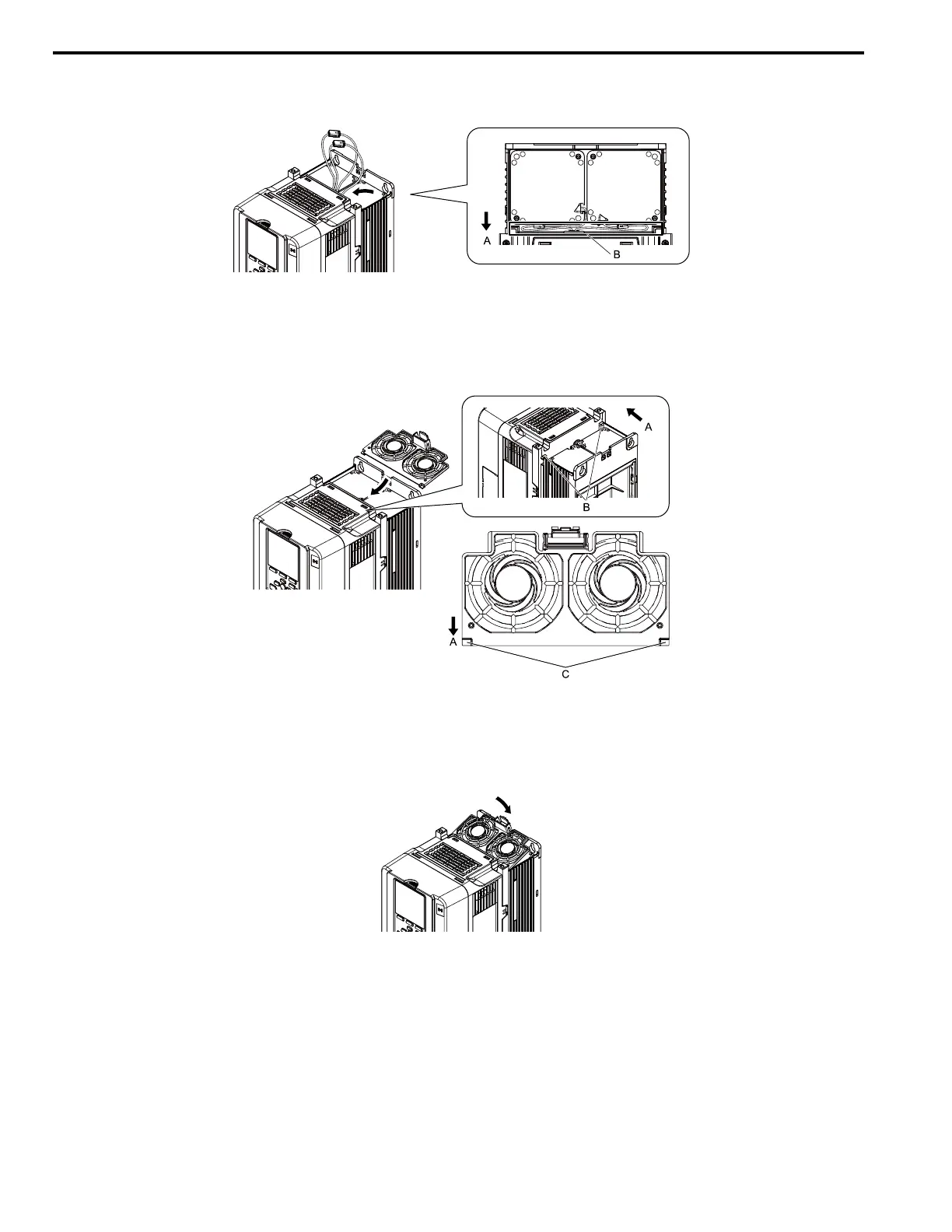 A

B

A

B

A

C