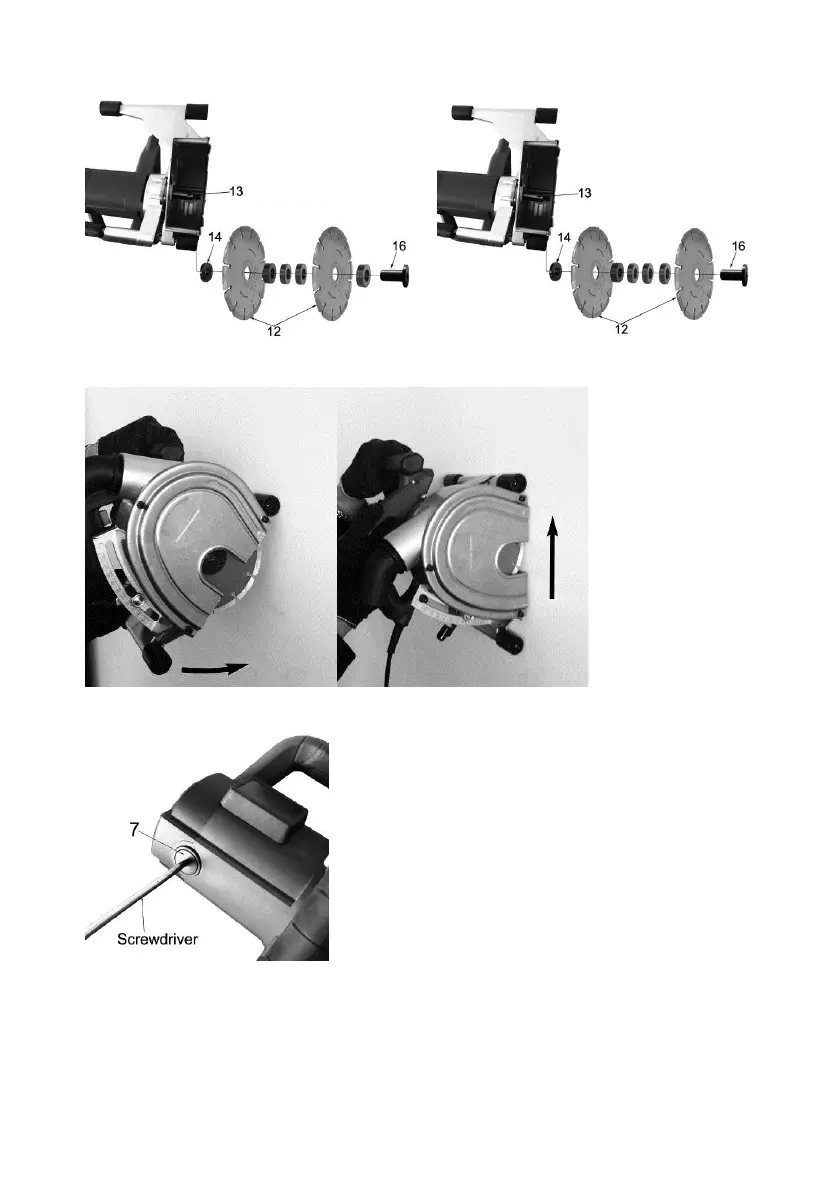 13
14
16
12

13
14
16
12

7
Screwdriver