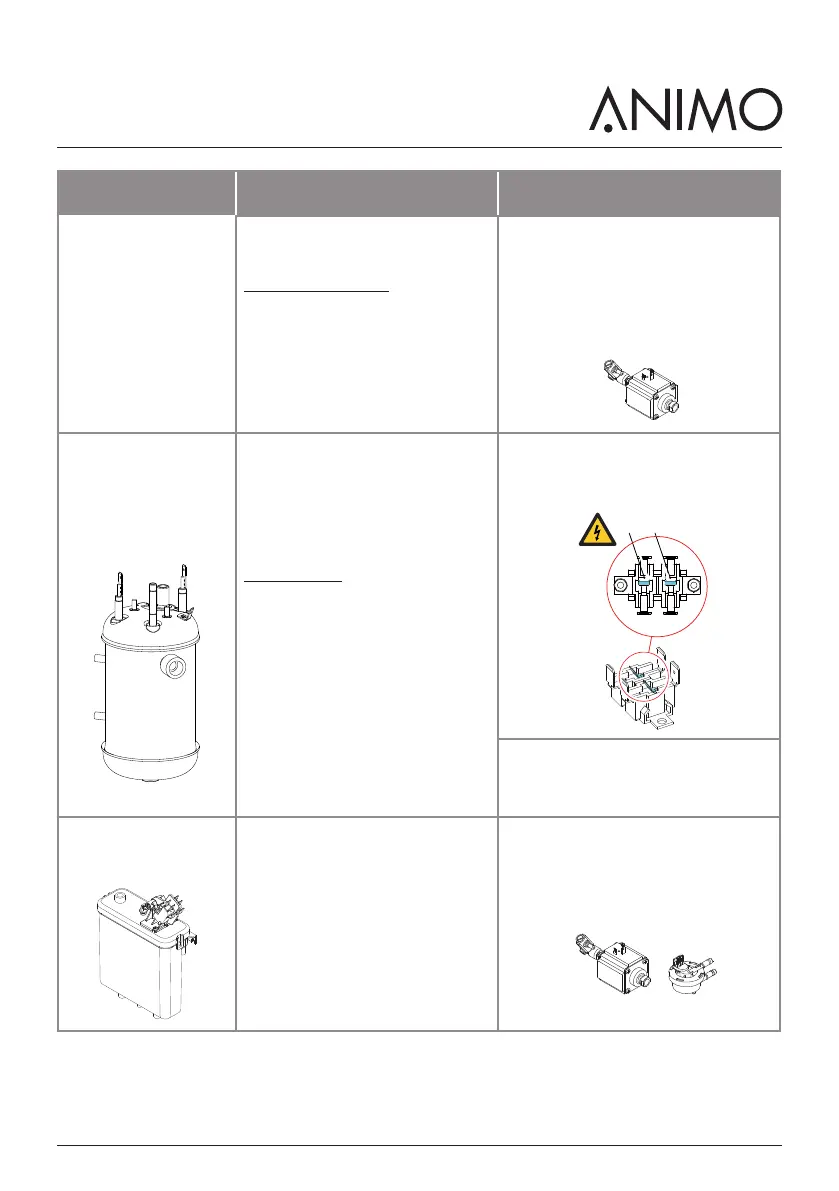 ANIMO