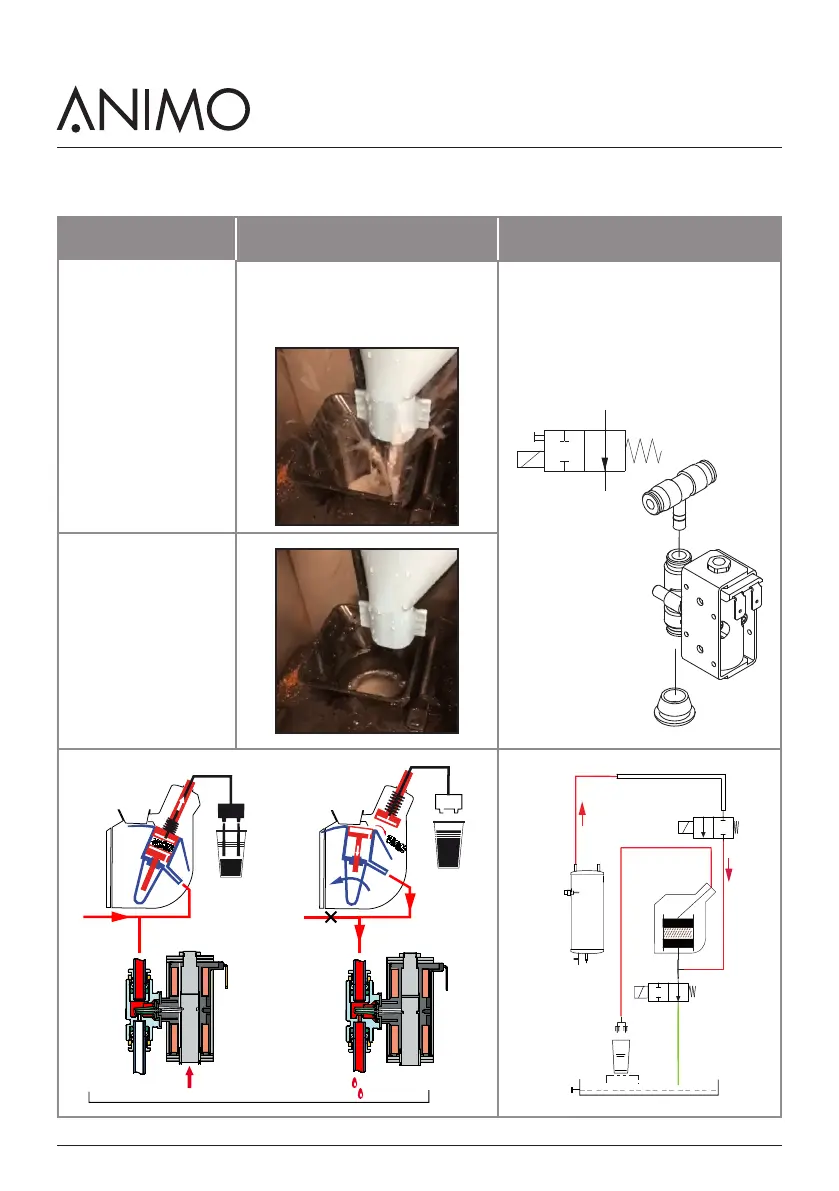 ANIMO