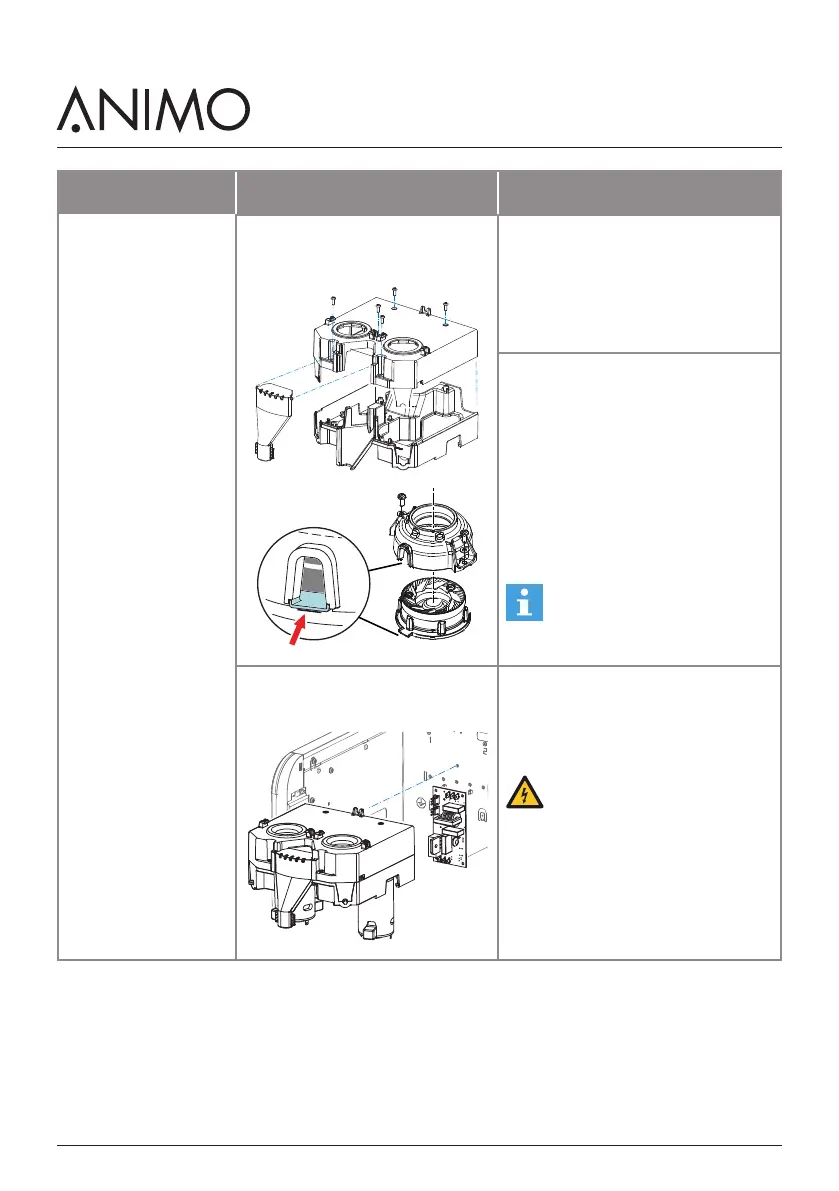 ANIMO