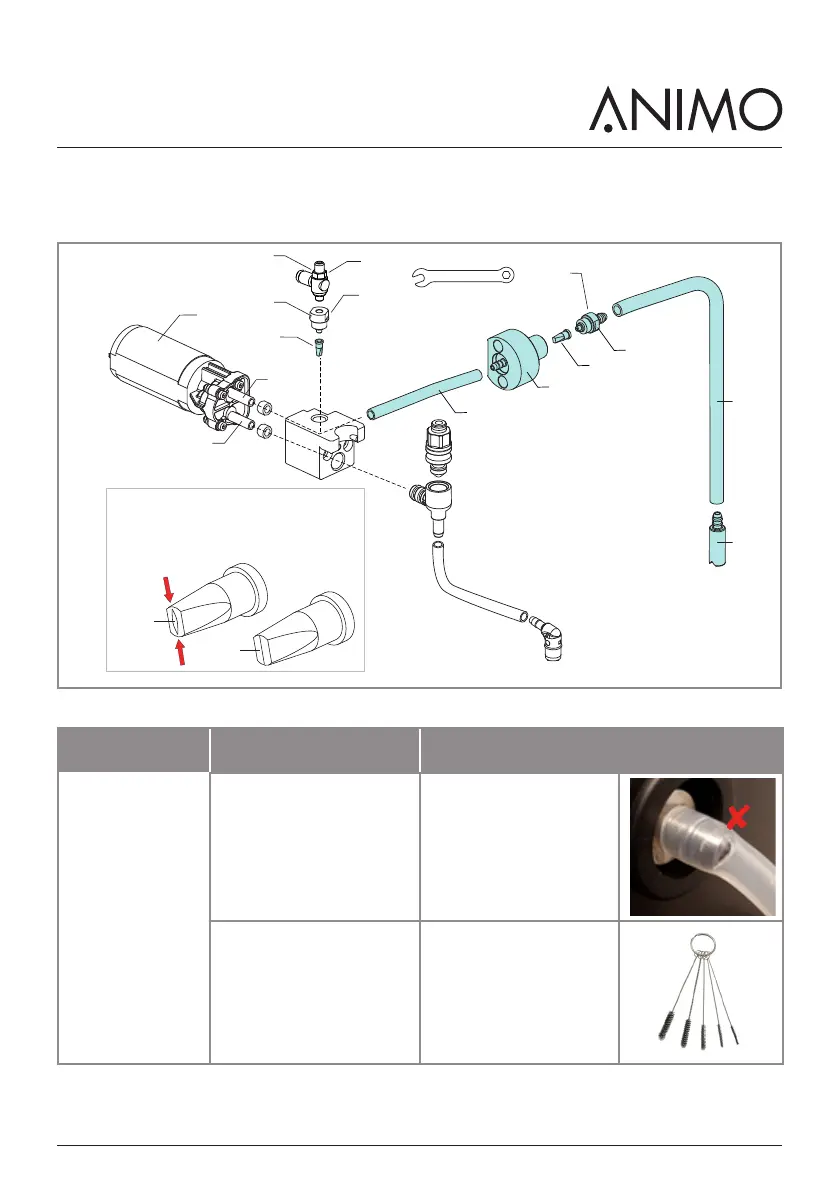 ANIMO