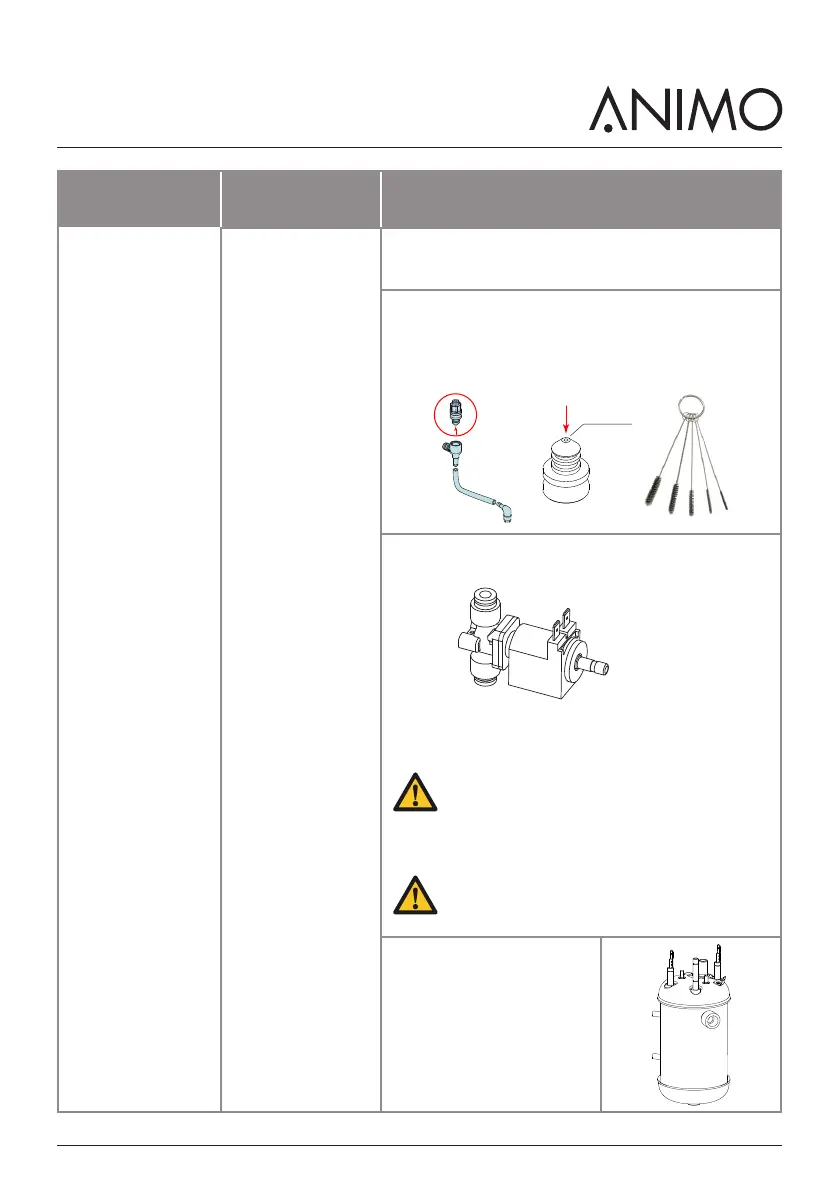 ANIMO