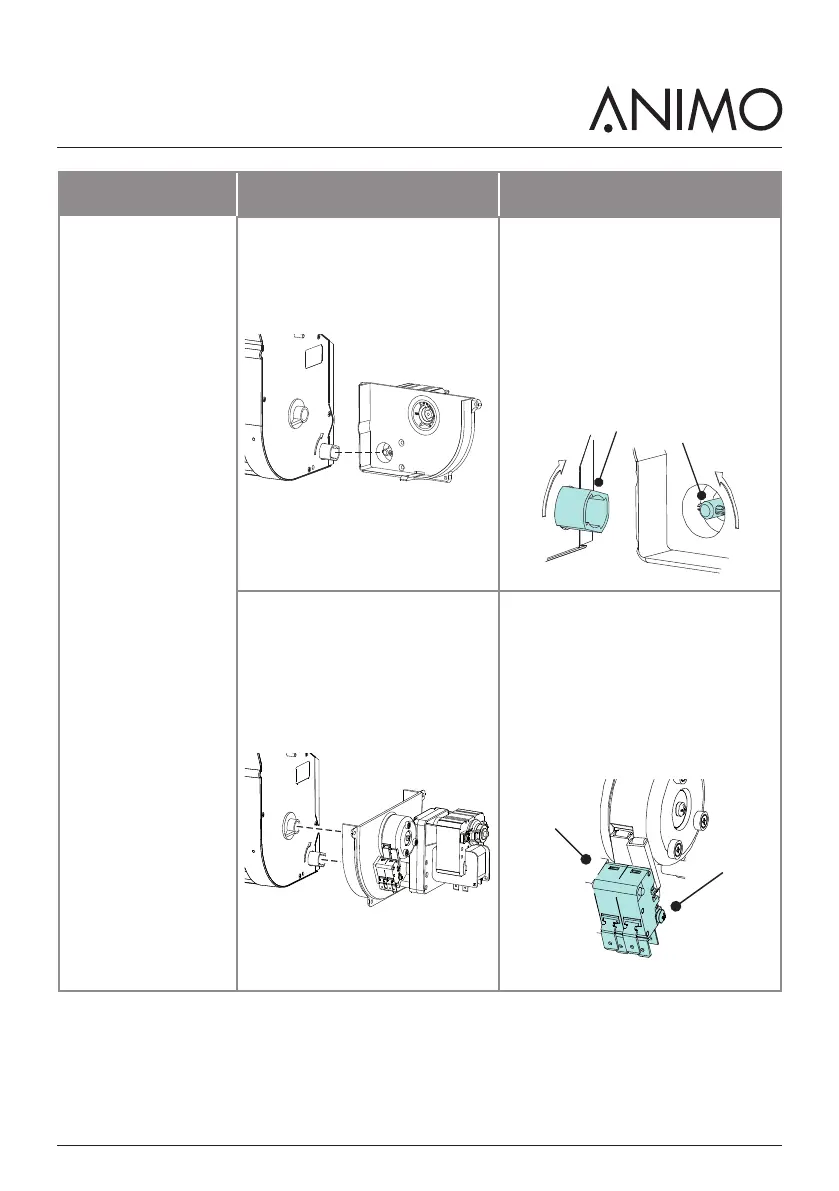 ANIMO