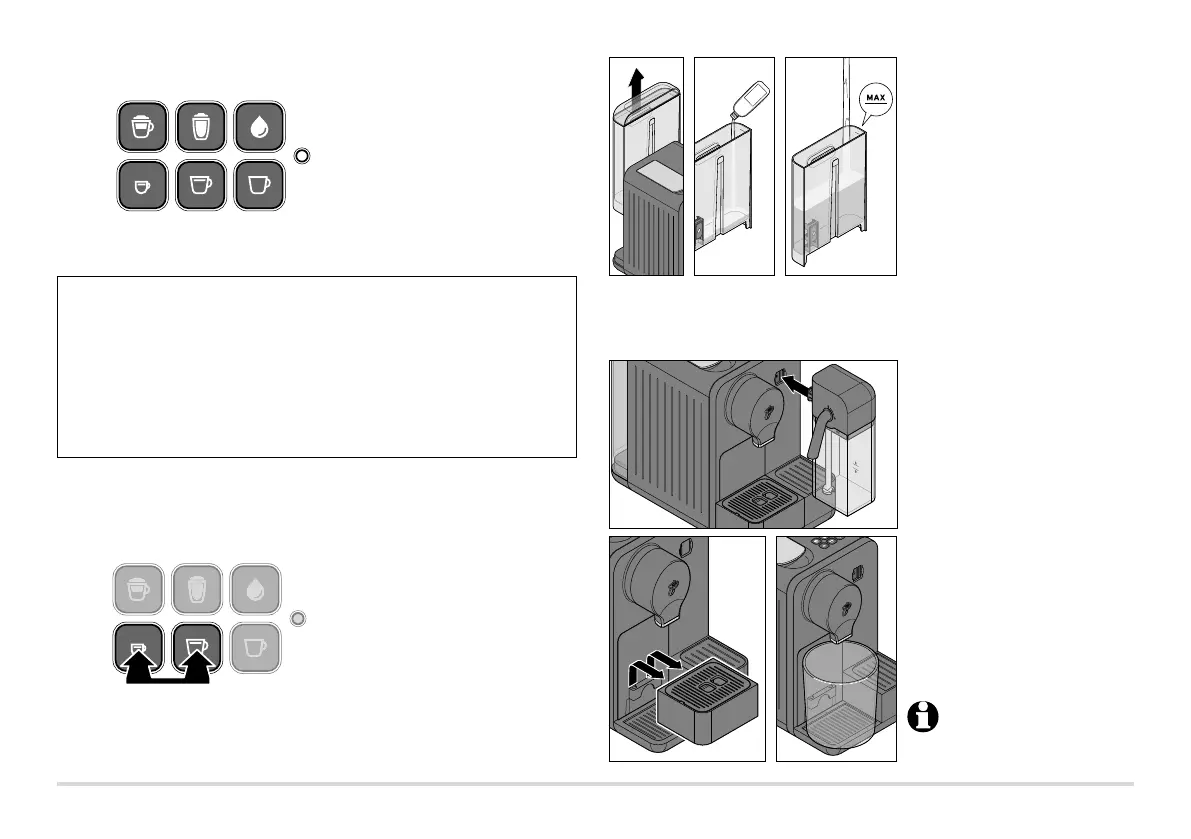 MAX