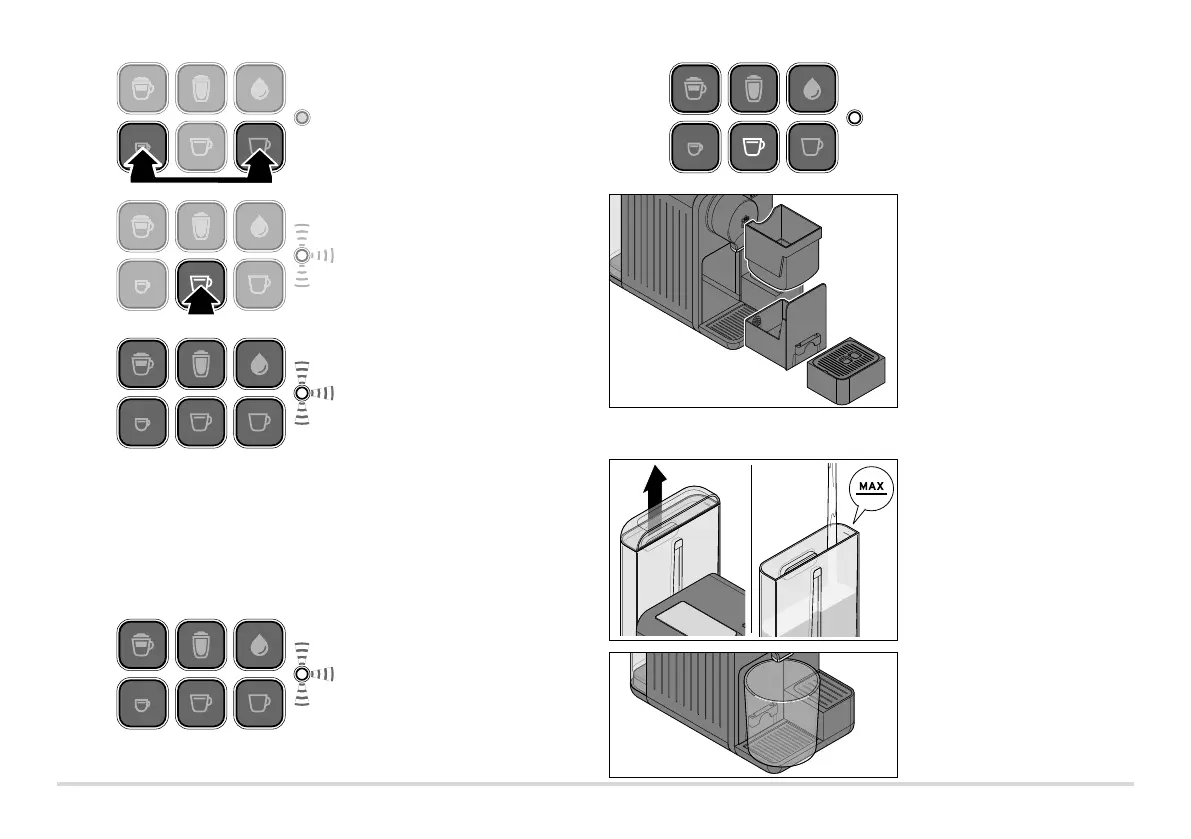 MAX