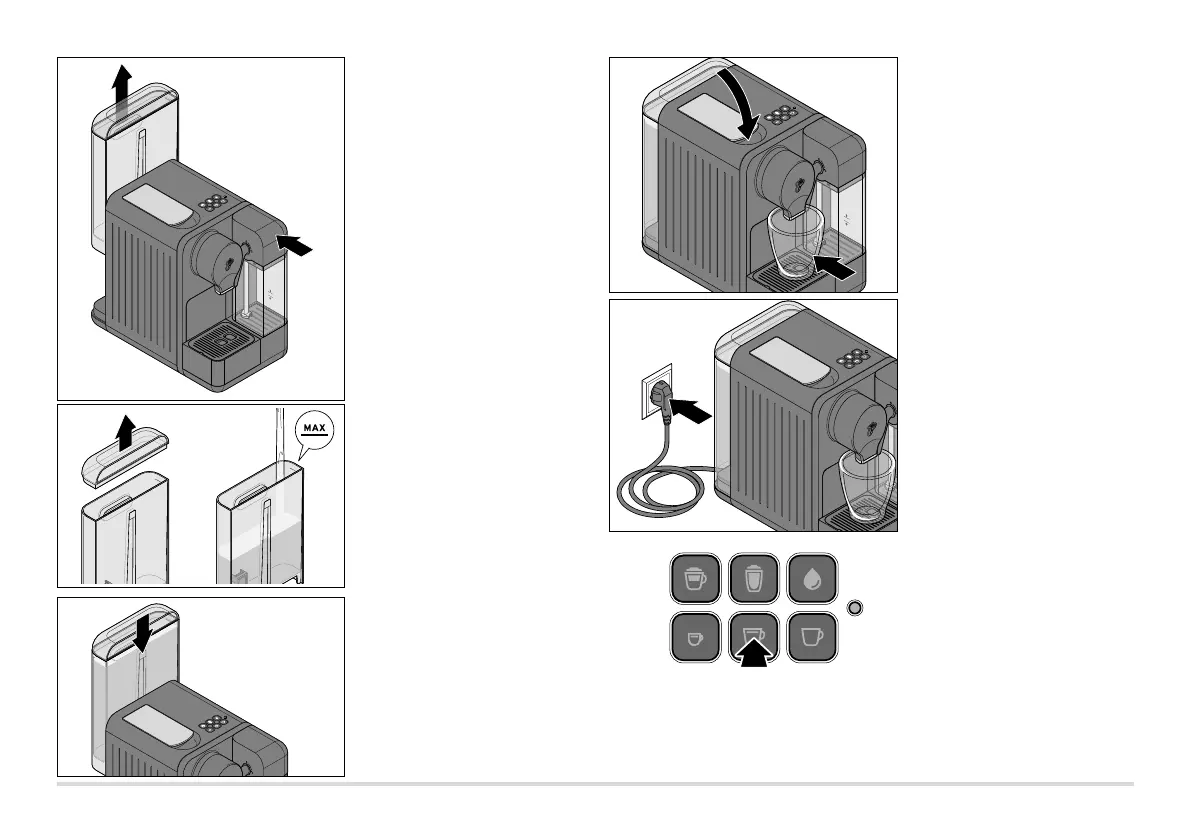 MAX