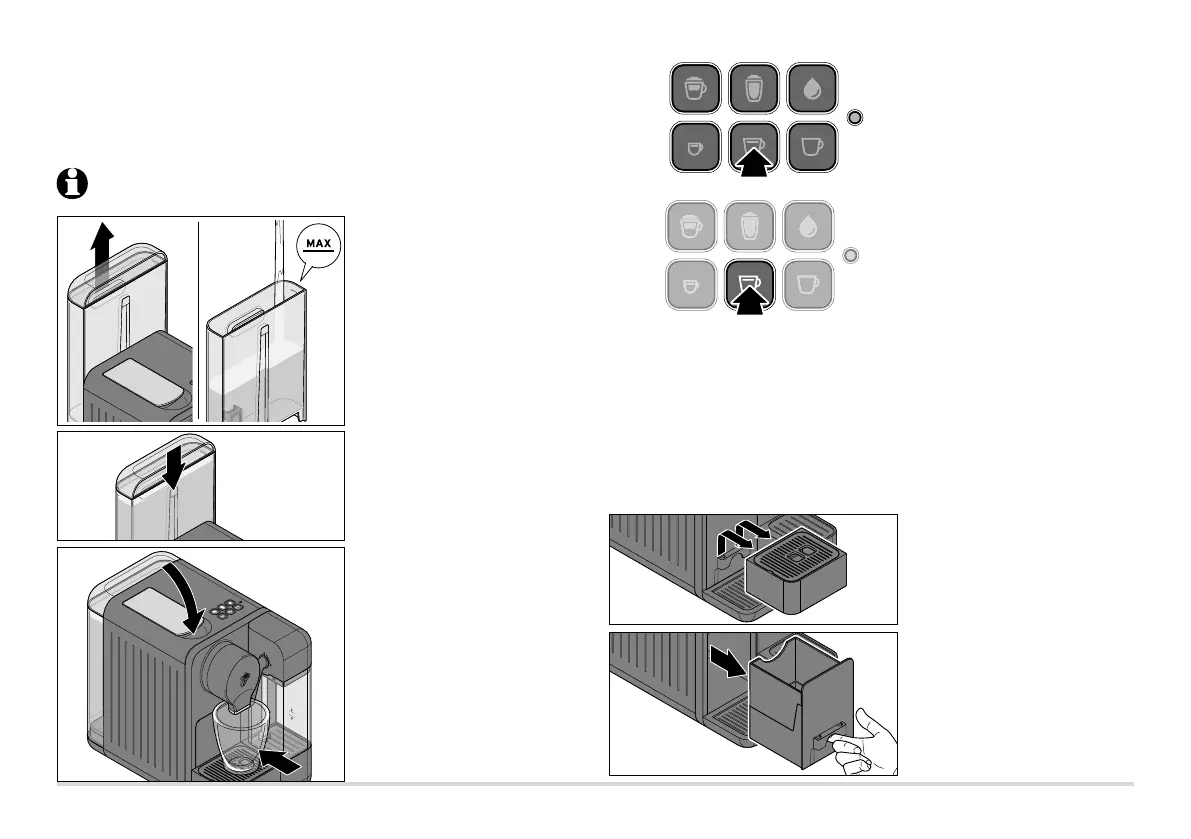 MAX