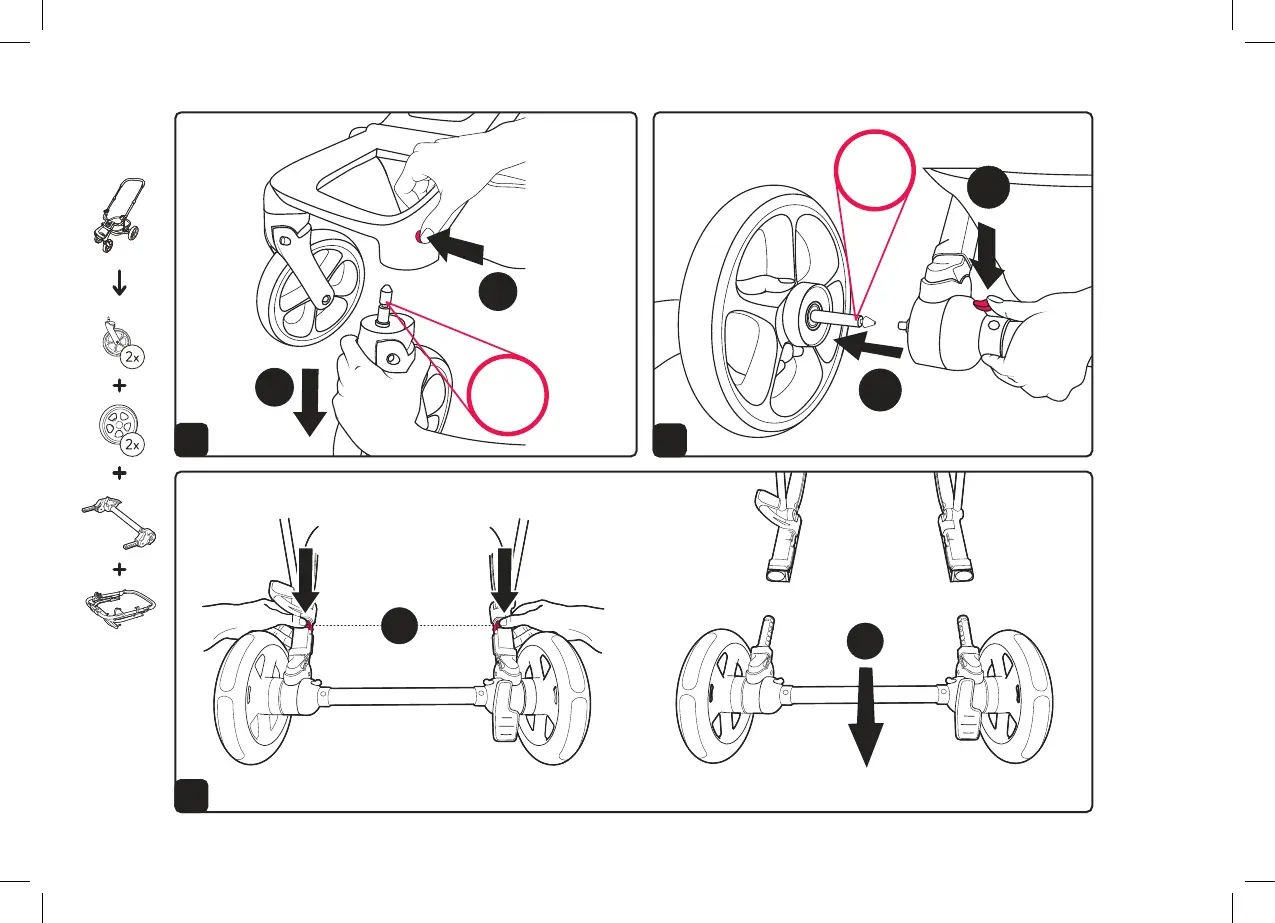 2x
+
2x
+
+