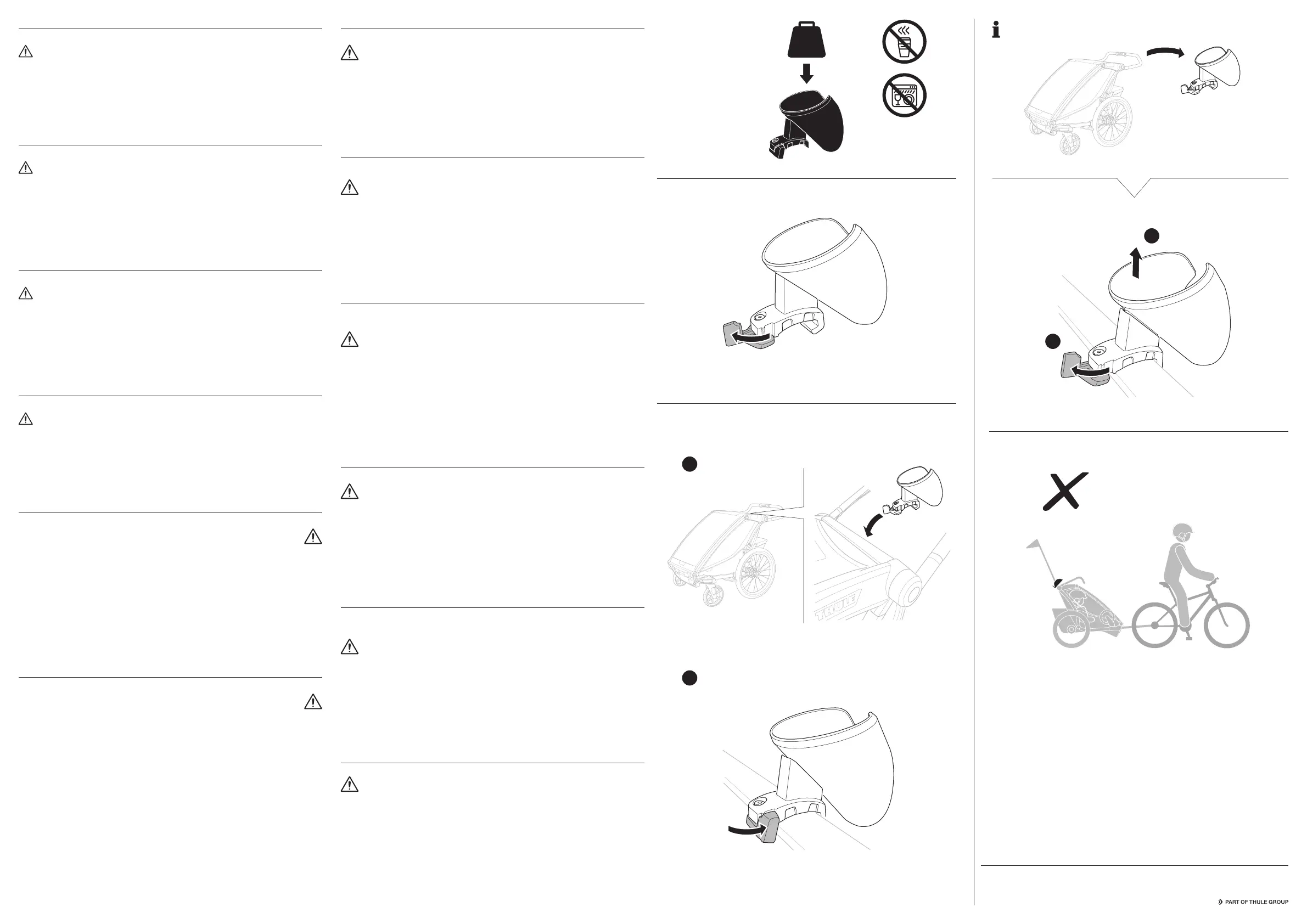 THULE

PART OF THULE GROUP