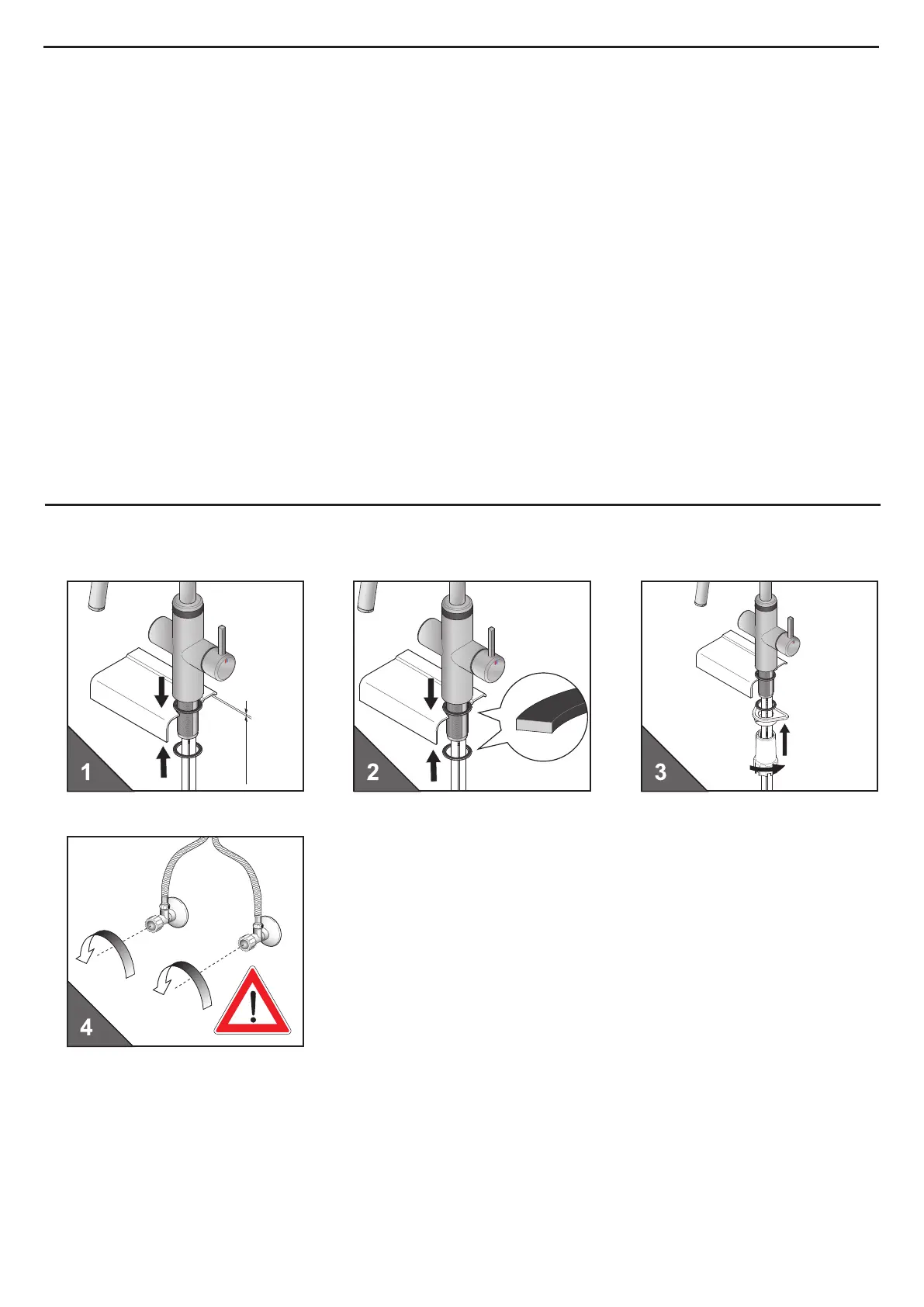 1

2

3

4