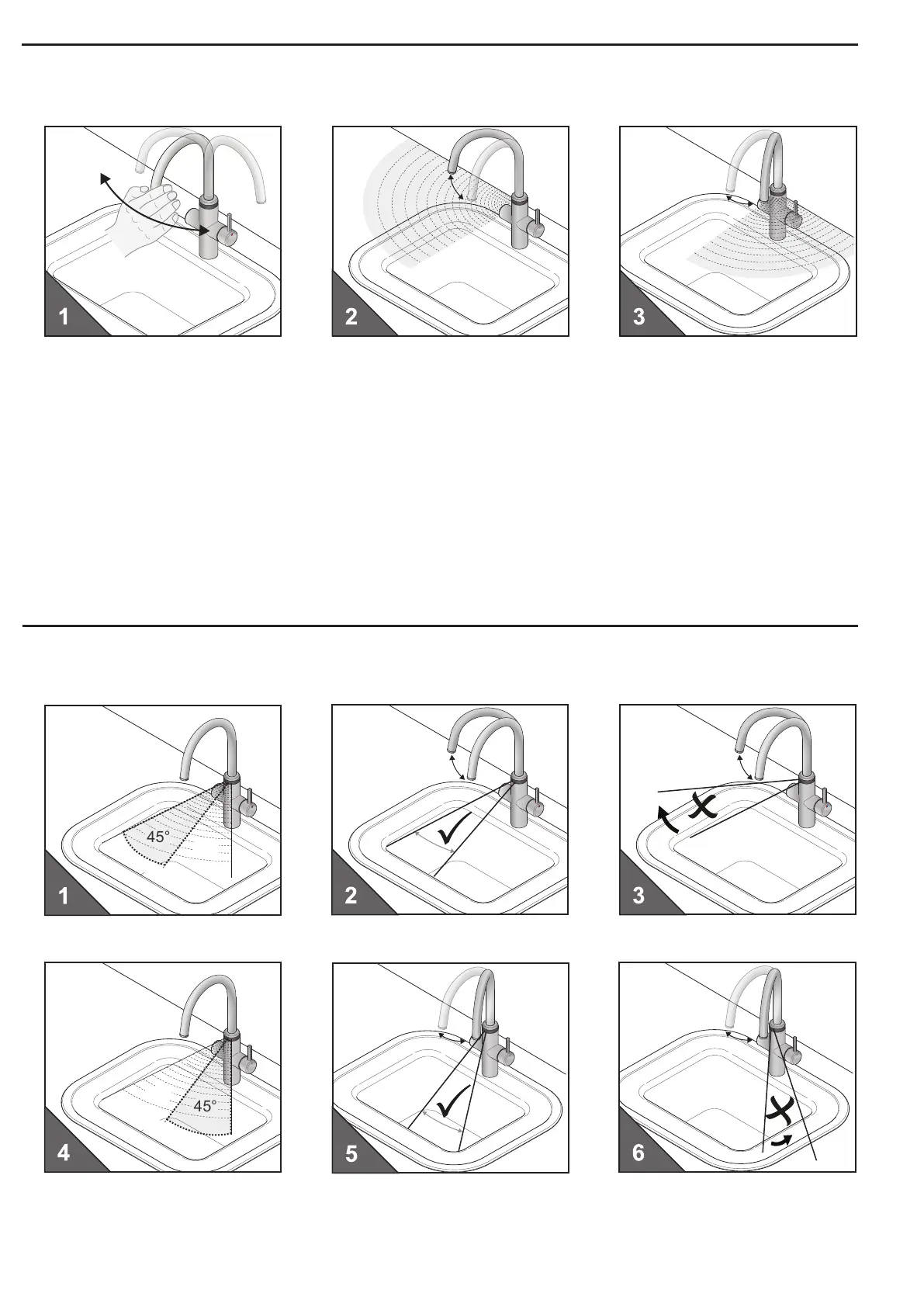 1

2

3

45°

1

2

3

45°

4

5

6