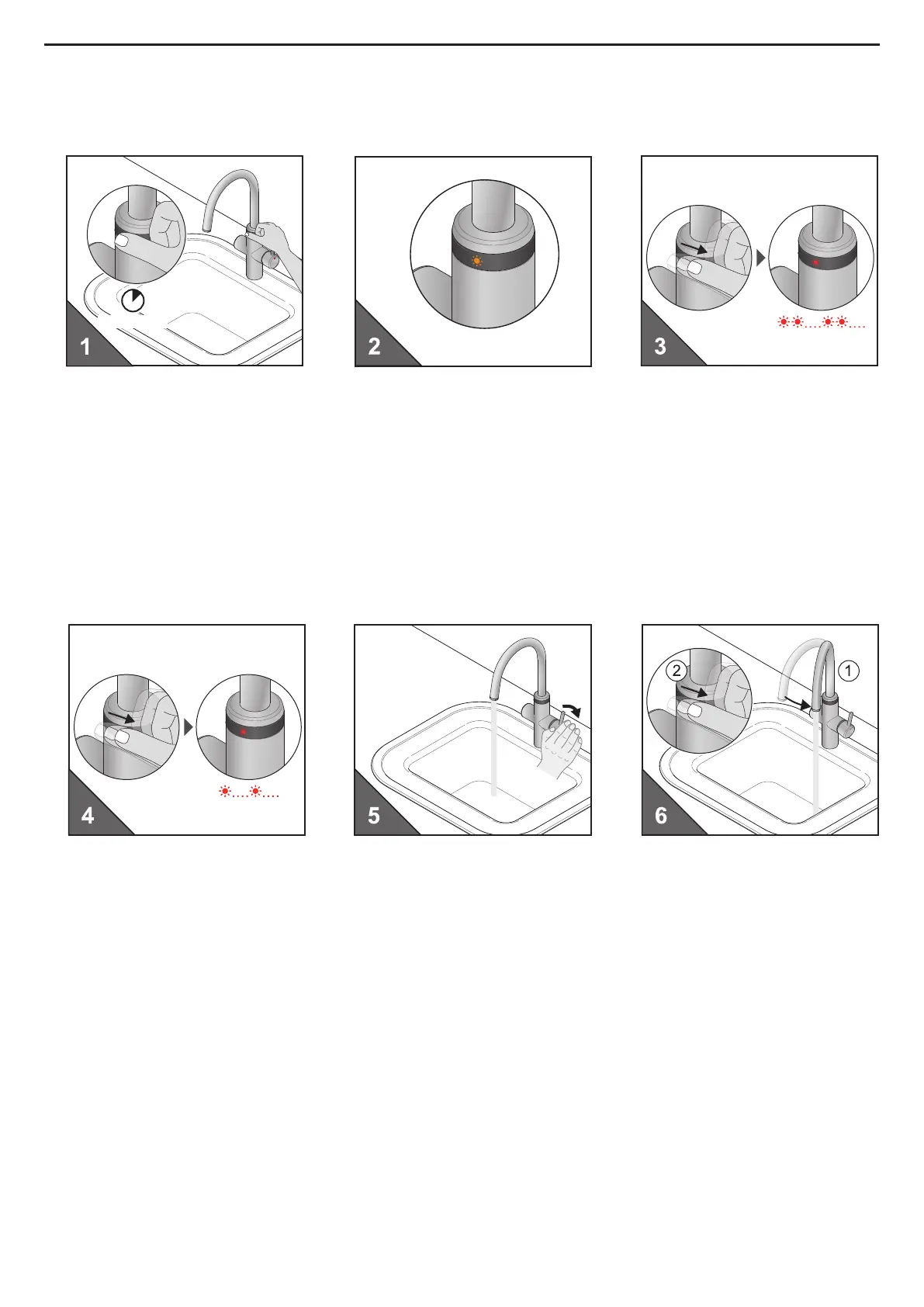 1

2

3

4

5

2 1

6