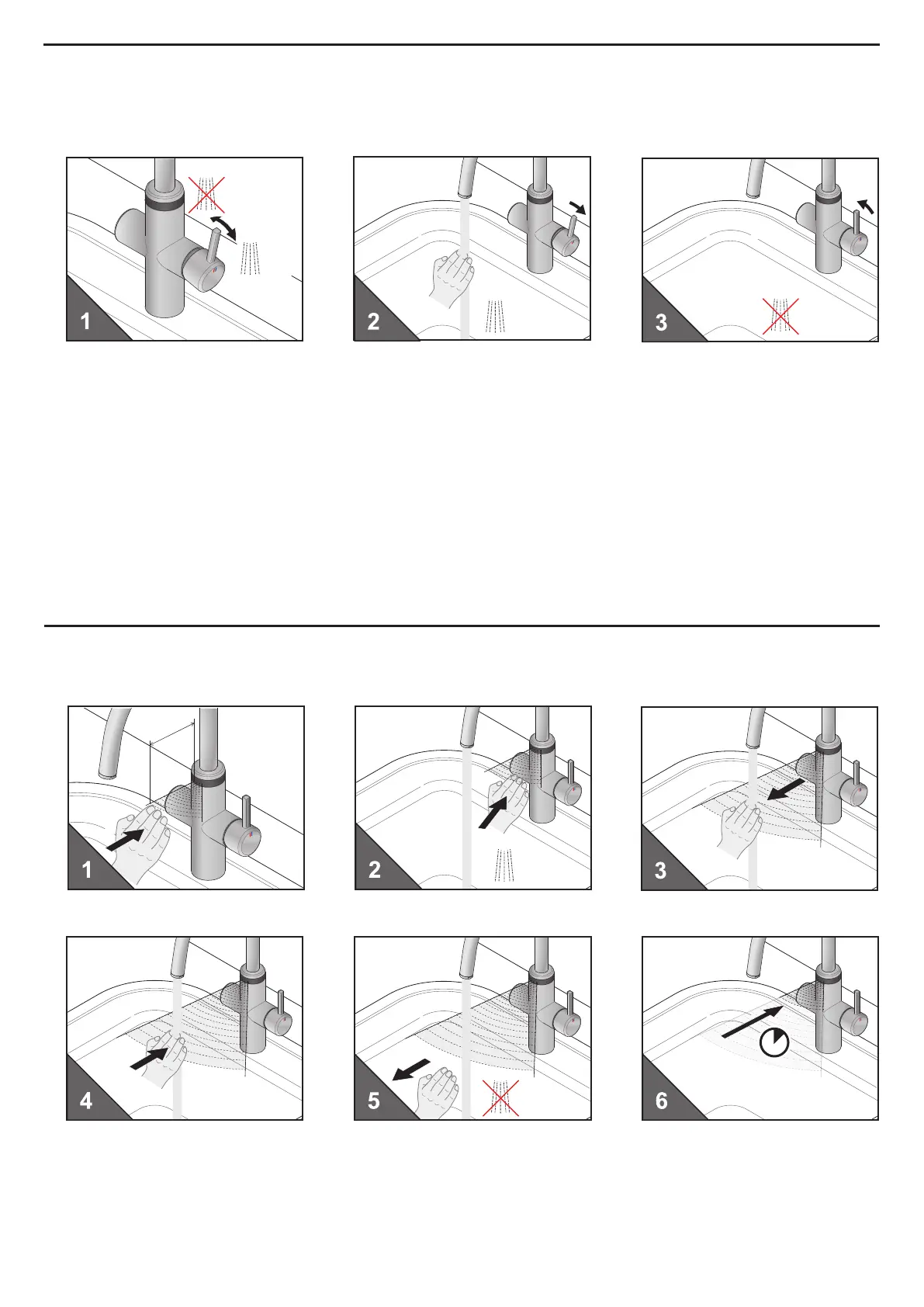 1

2

3

1

2

3

4

5

6