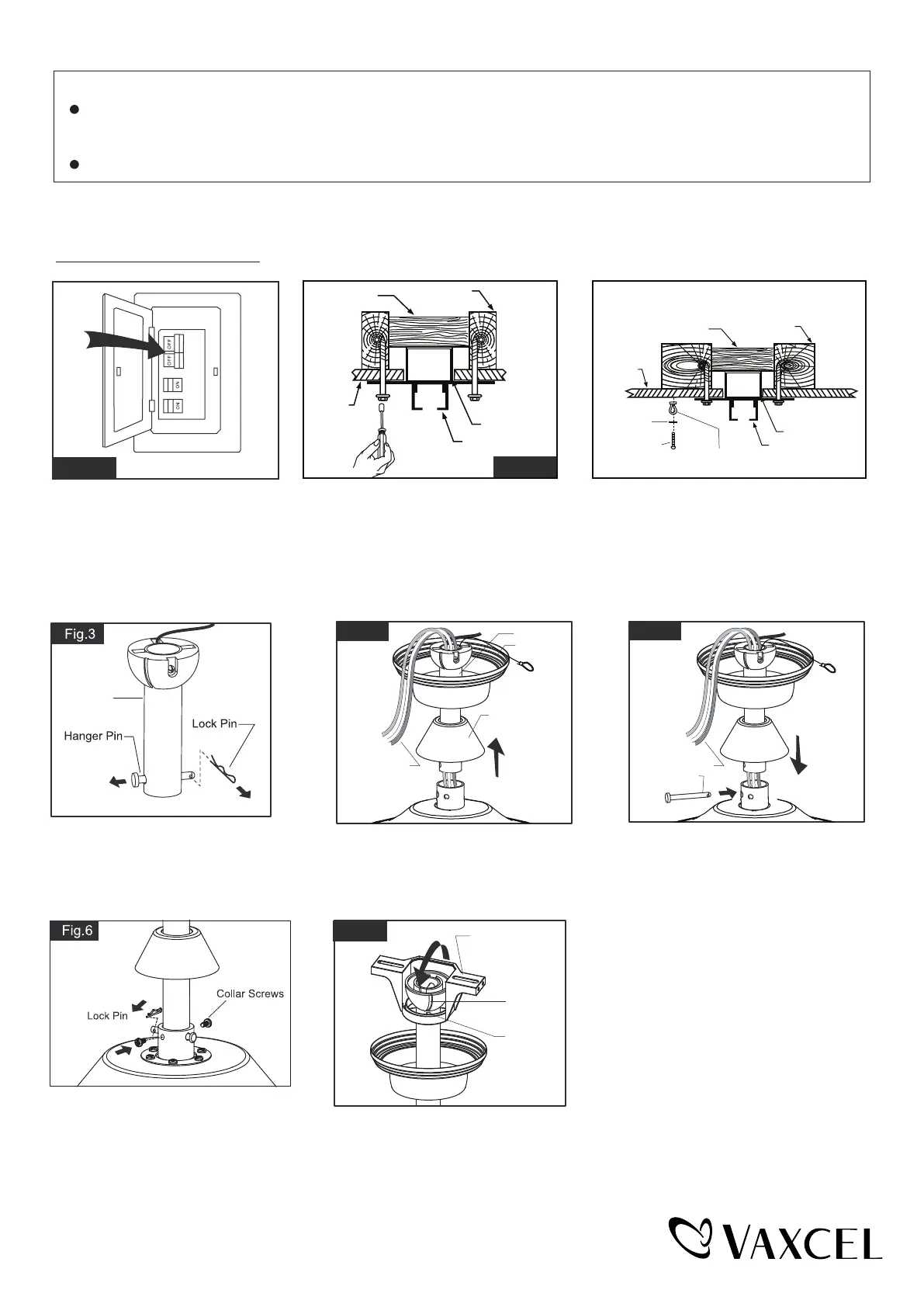 OFF
OFF
ON
ON

Fig.3
Hanger Pin
Lock Pin

Fig.6
Lock Pin
Collar Screws

VAXCEL