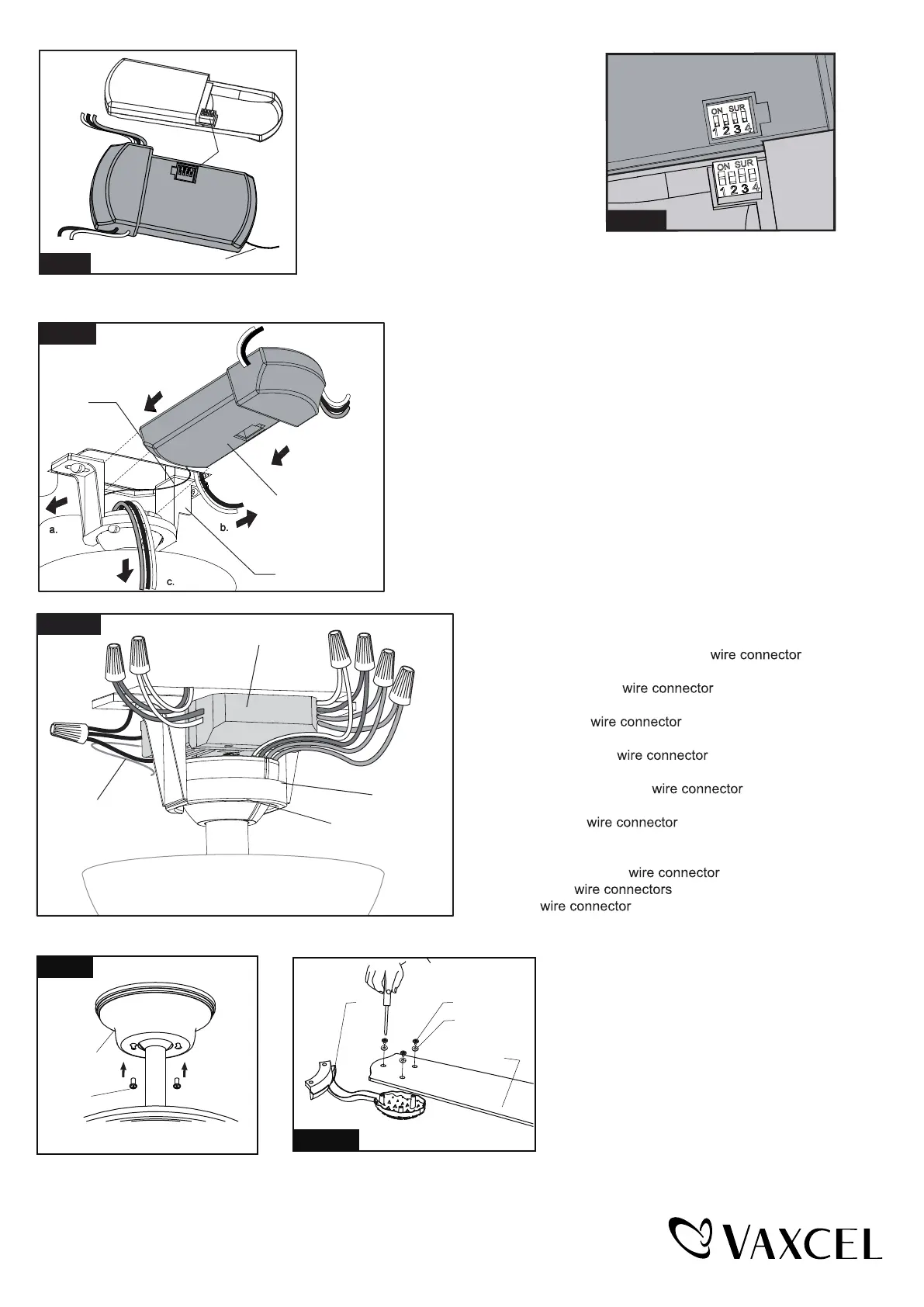 ON SUR
1 2 3 4
ON SUR
1 2 3 4

a.
b.
c.

wire connector
wire connector
wire connector
wire connector
wire connector
wire connector
wire connector
wire connectors
wire connector

VAXCEL