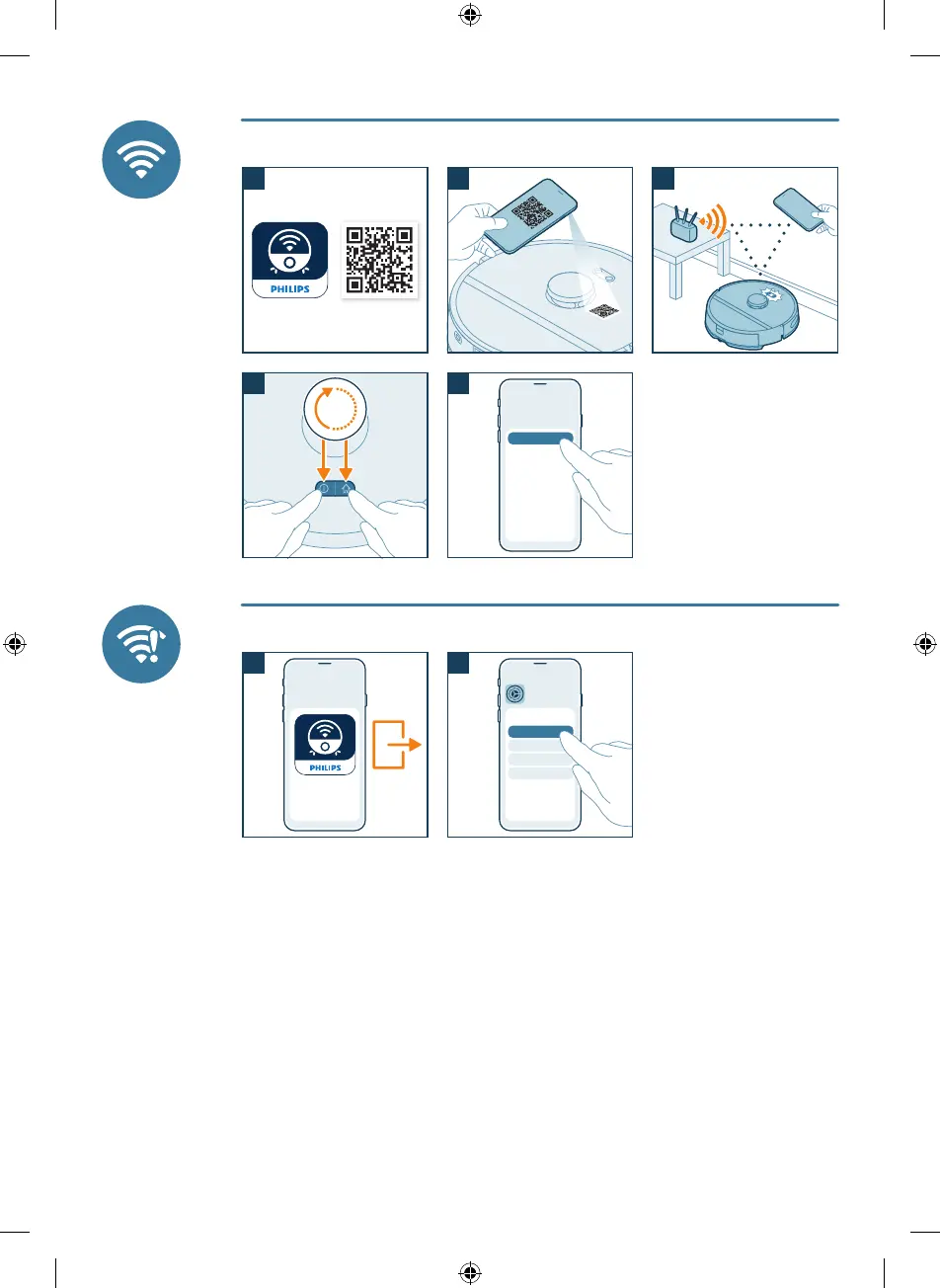 PHILIPS

PHILIPS