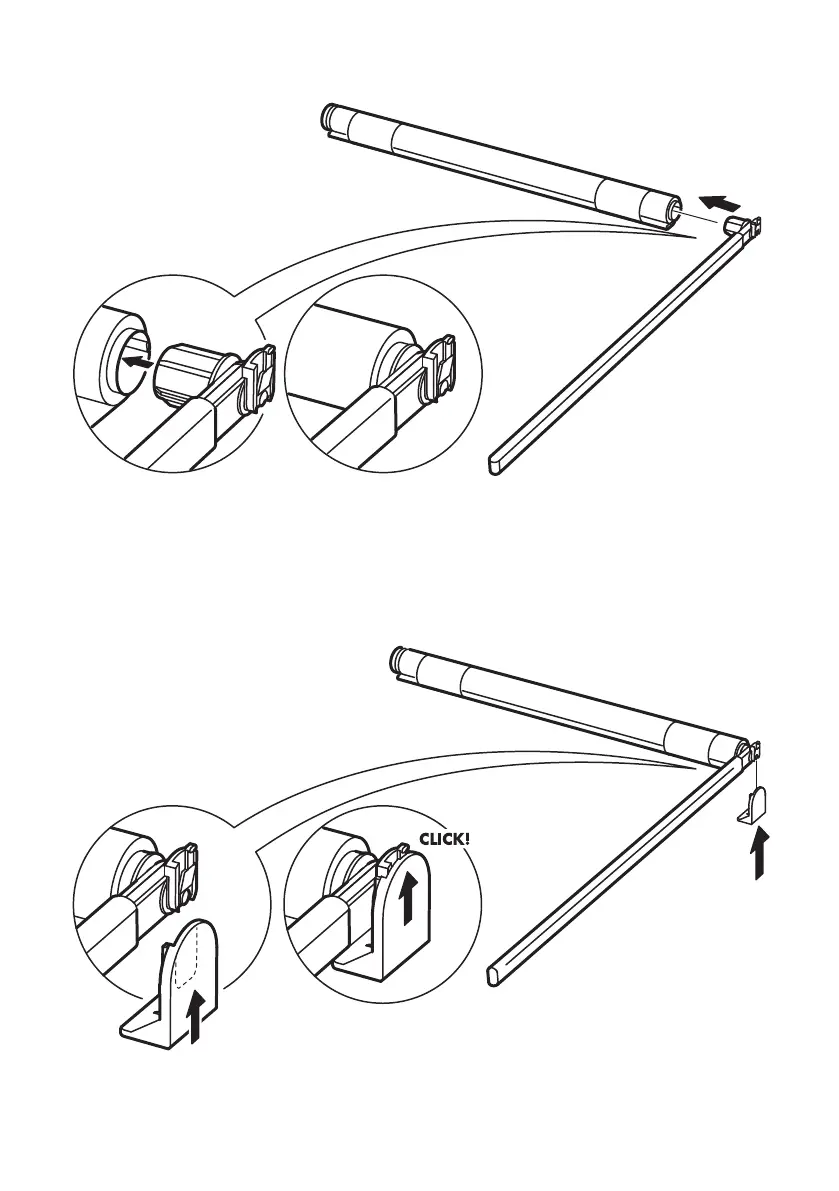 CLICK!