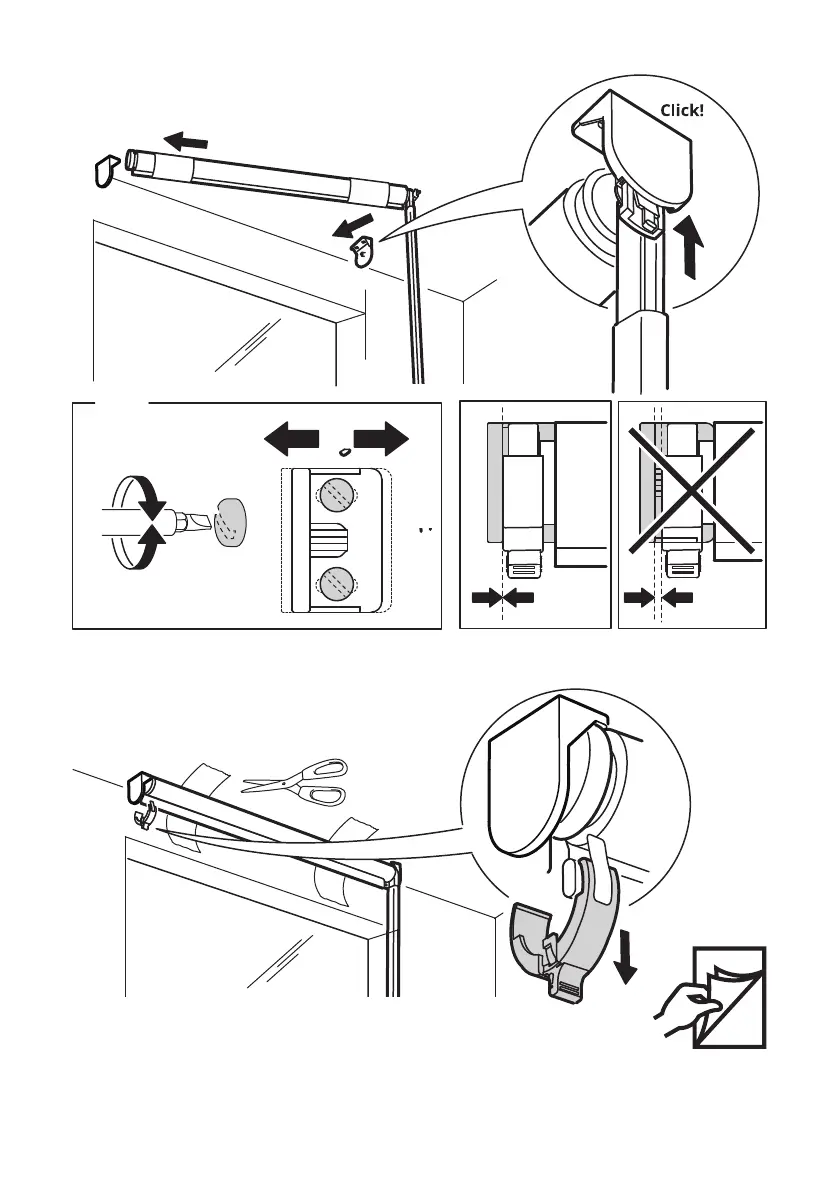 Click!