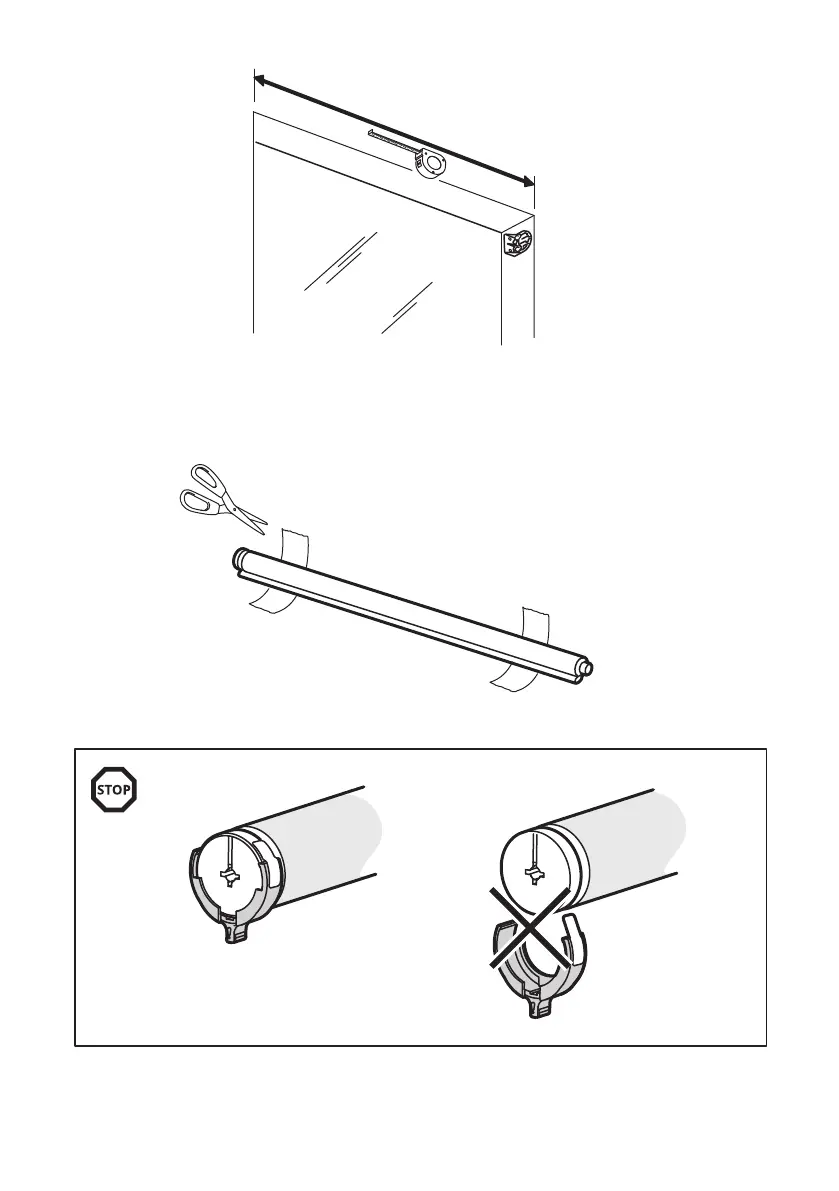 STOP