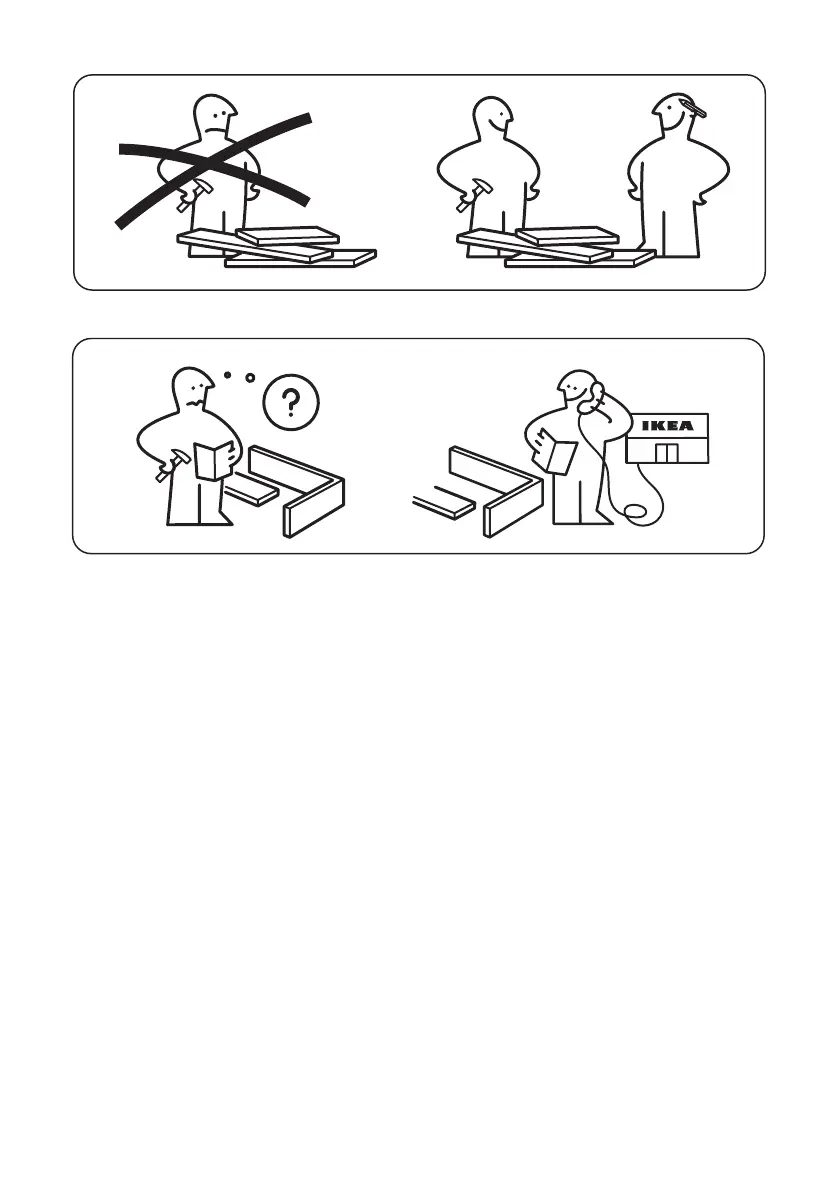 ?

IKEA