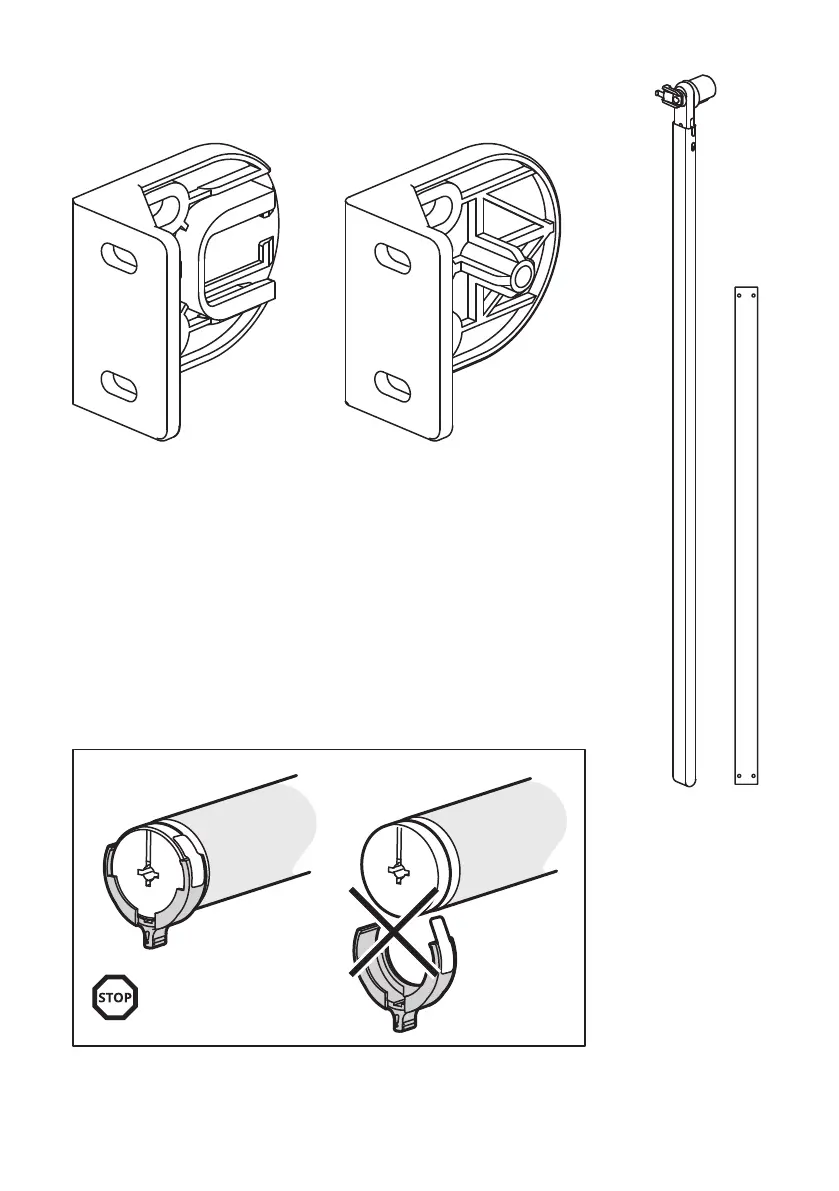 STOP