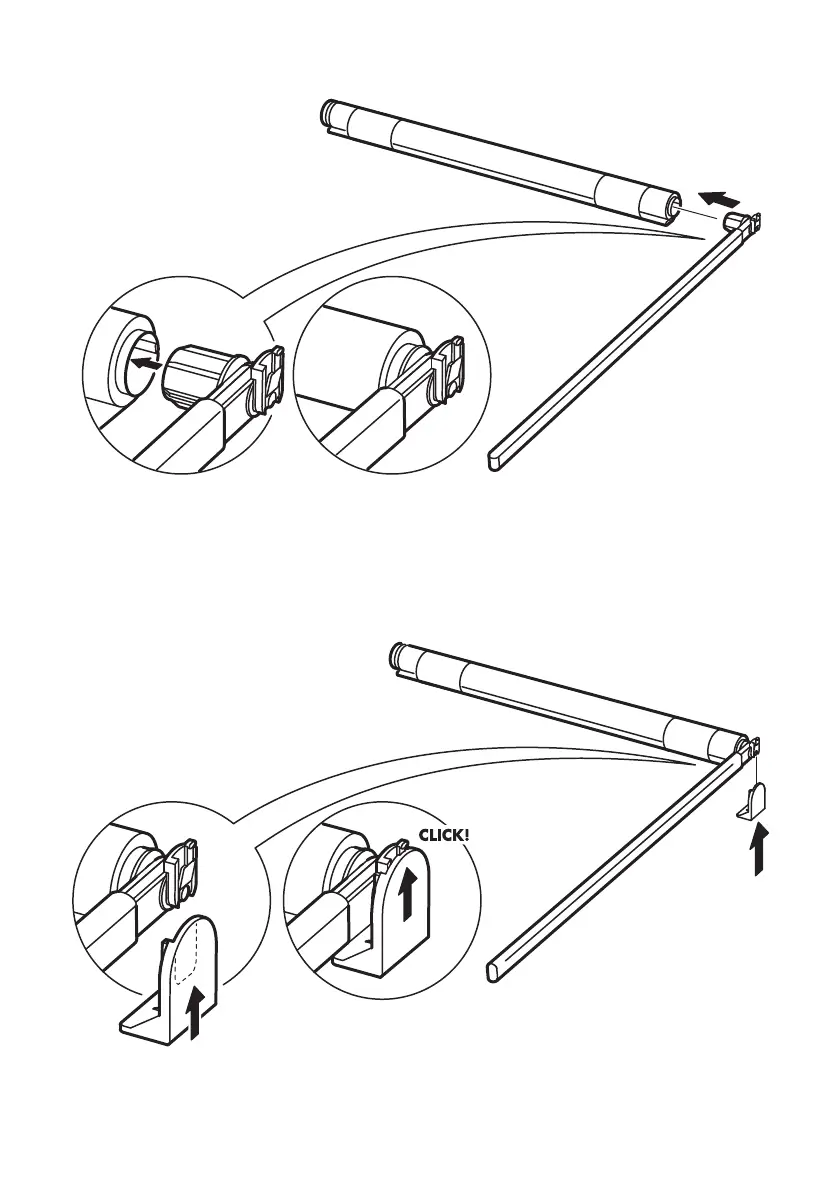 CLICK!