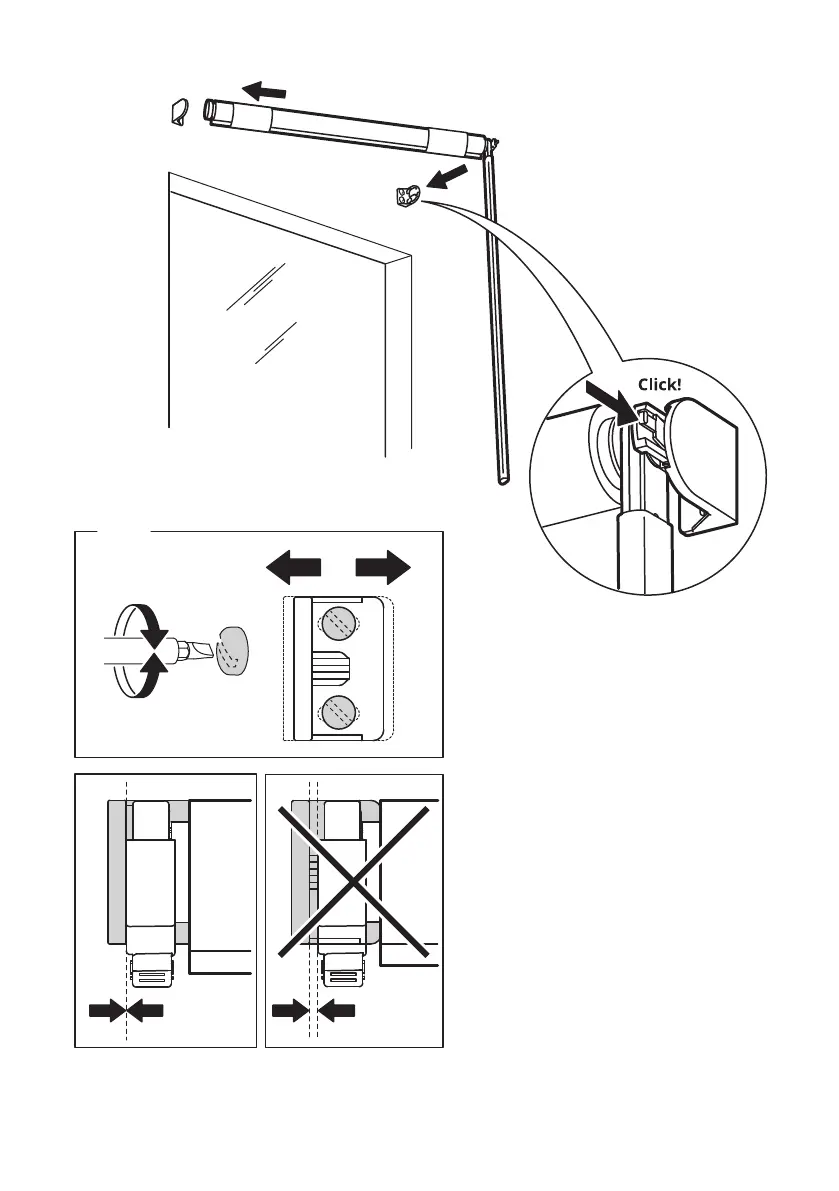 Click!