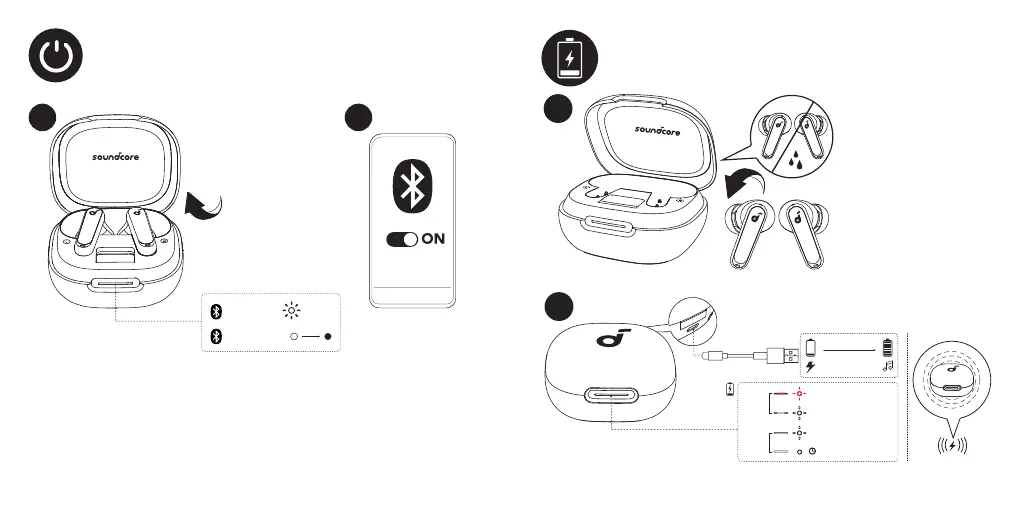 soundcore

ON

soundcore