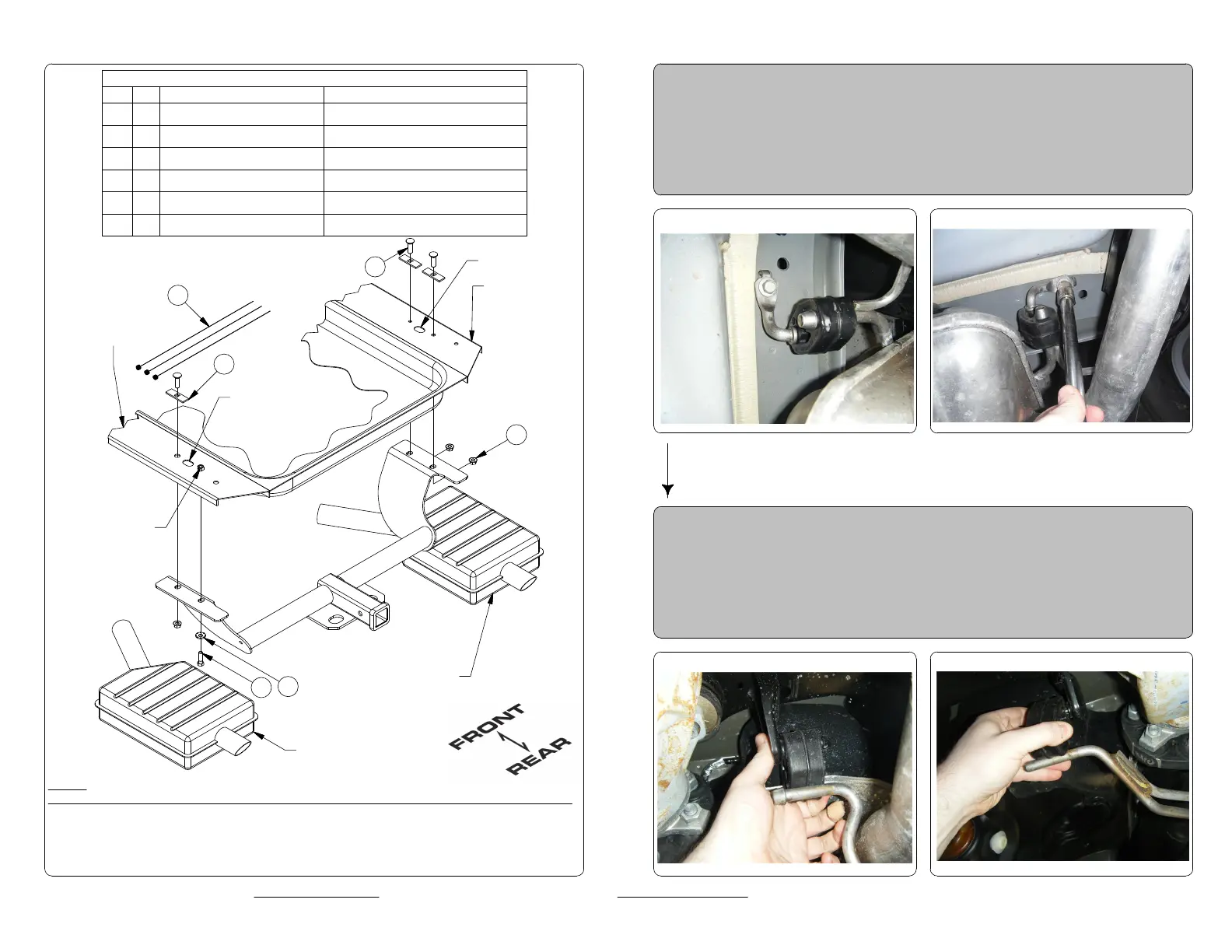 FRONT

REAR