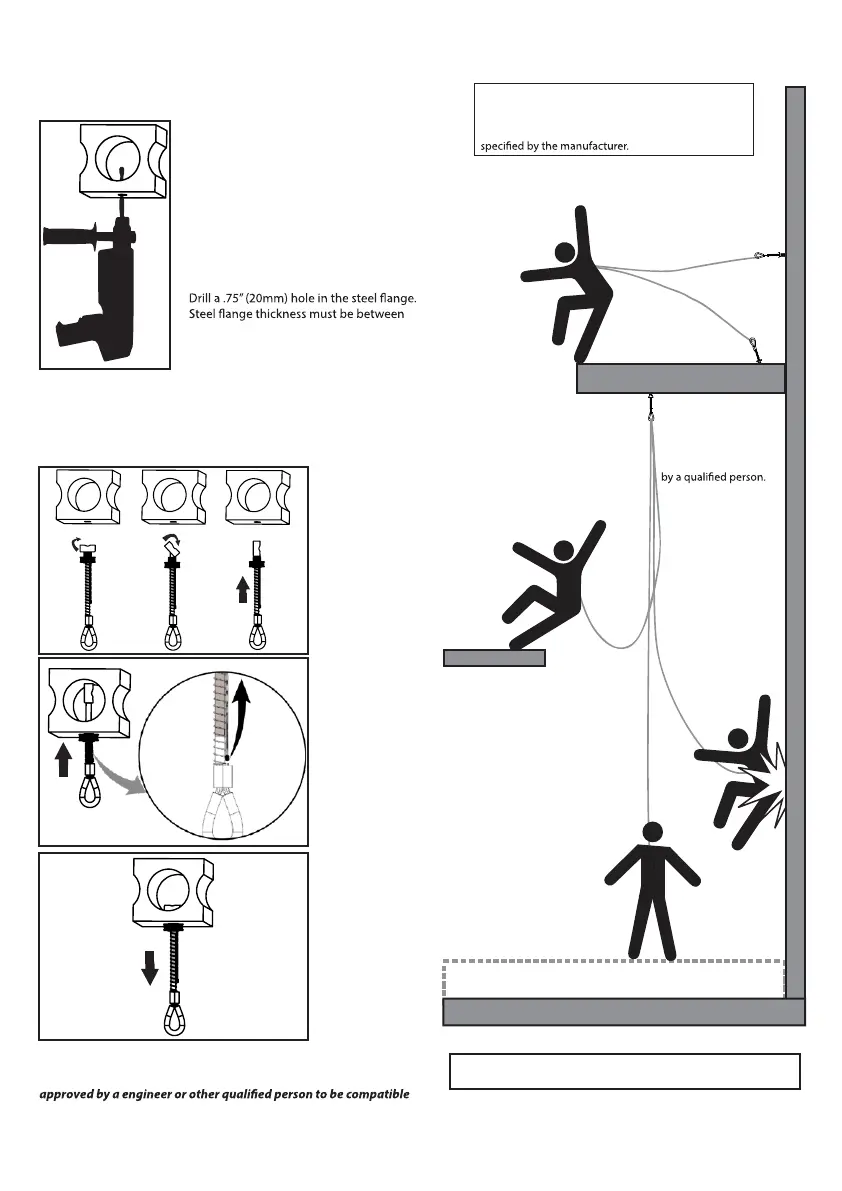 specified by the manufacturer.

Drill a .75" (20mm) hole in the steel flange. Steel flange thickness must be between

by a qualified person.

approved by a engineer or other qualified person to be compatible