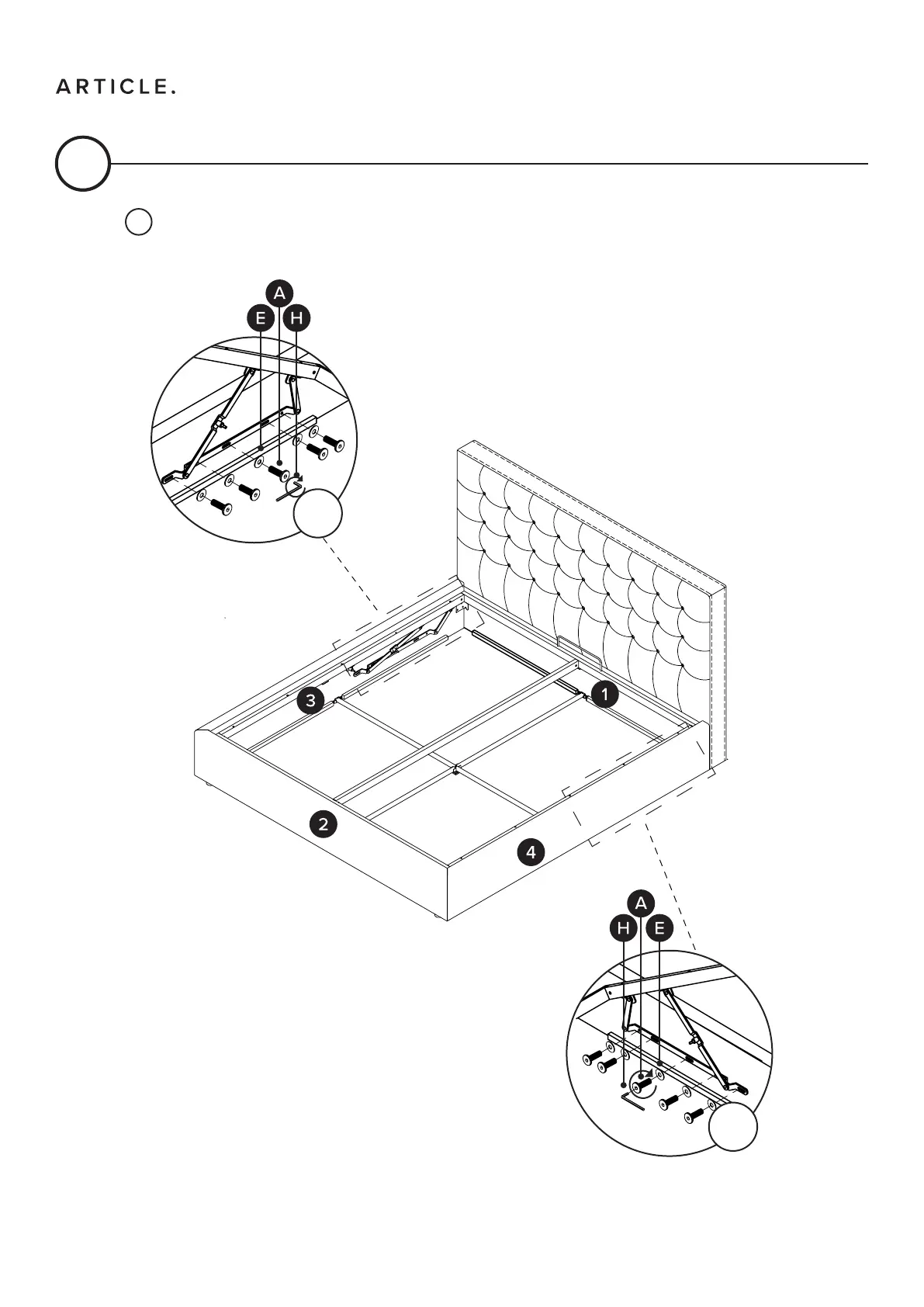 ARTICLE.

A
E
H

3
1
2
4

A
H
E