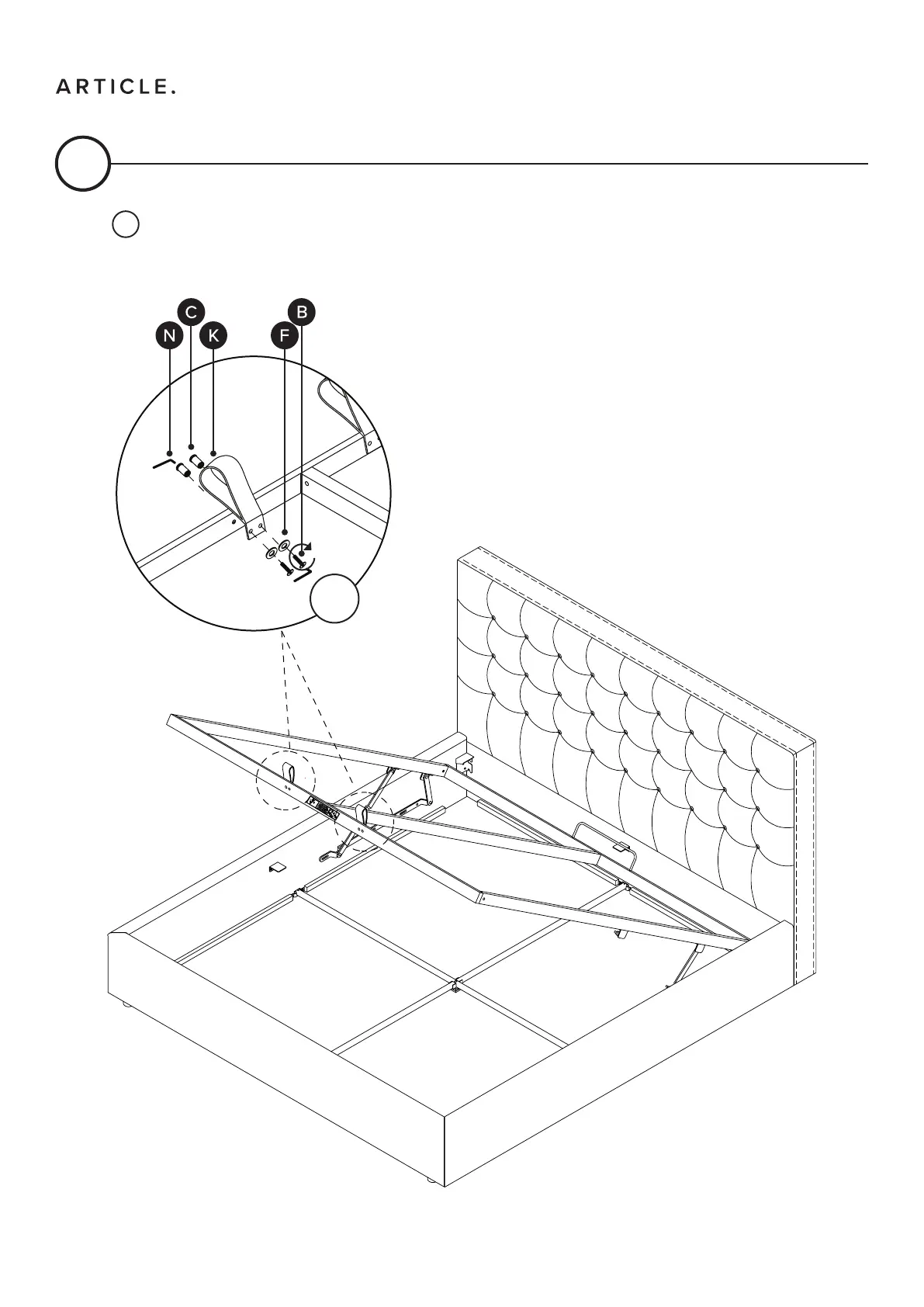 ARTICLE.

C
B
N
K
F