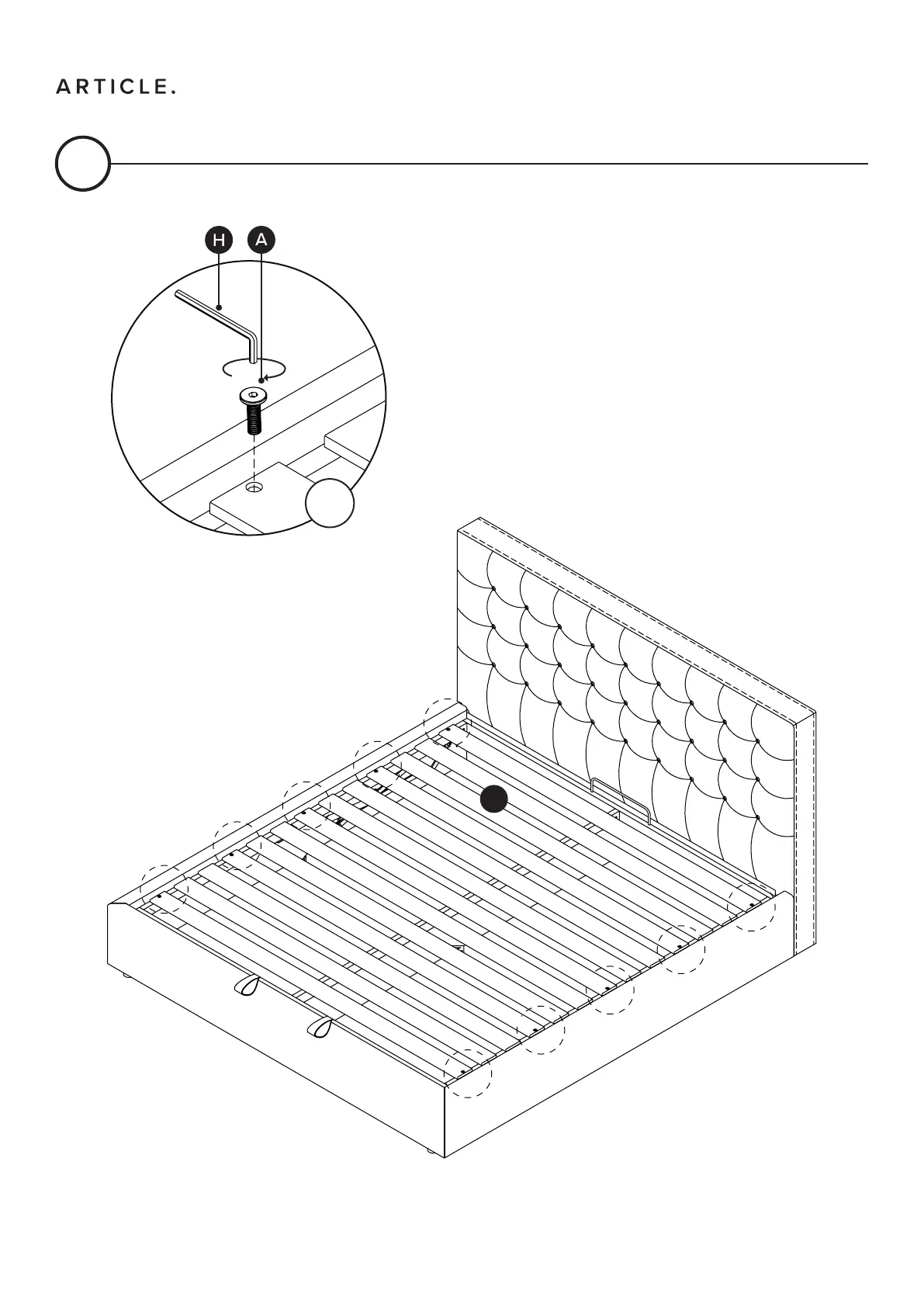 ARTICLE.

H A