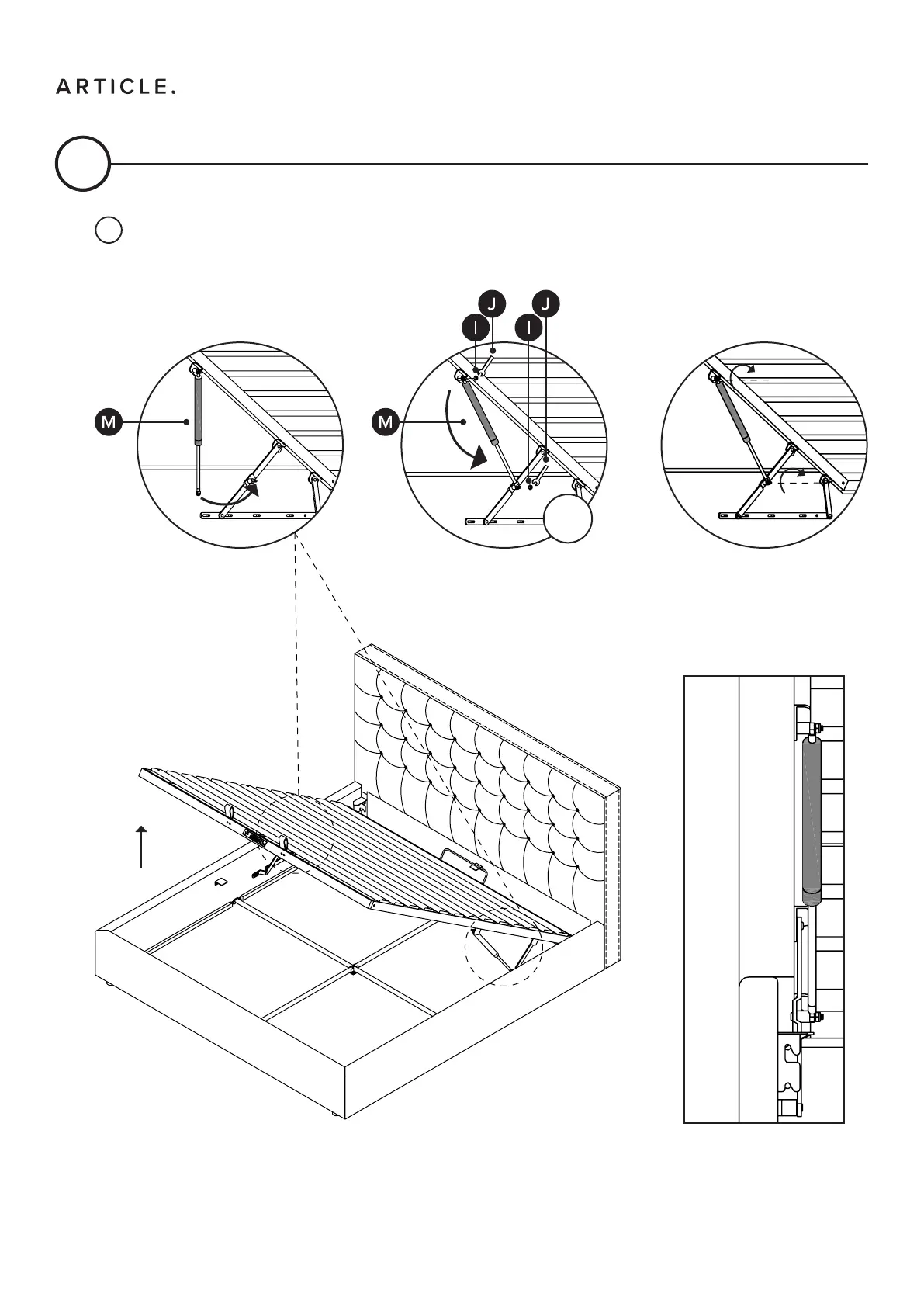 ARTICLE.

M

J J
I I
M