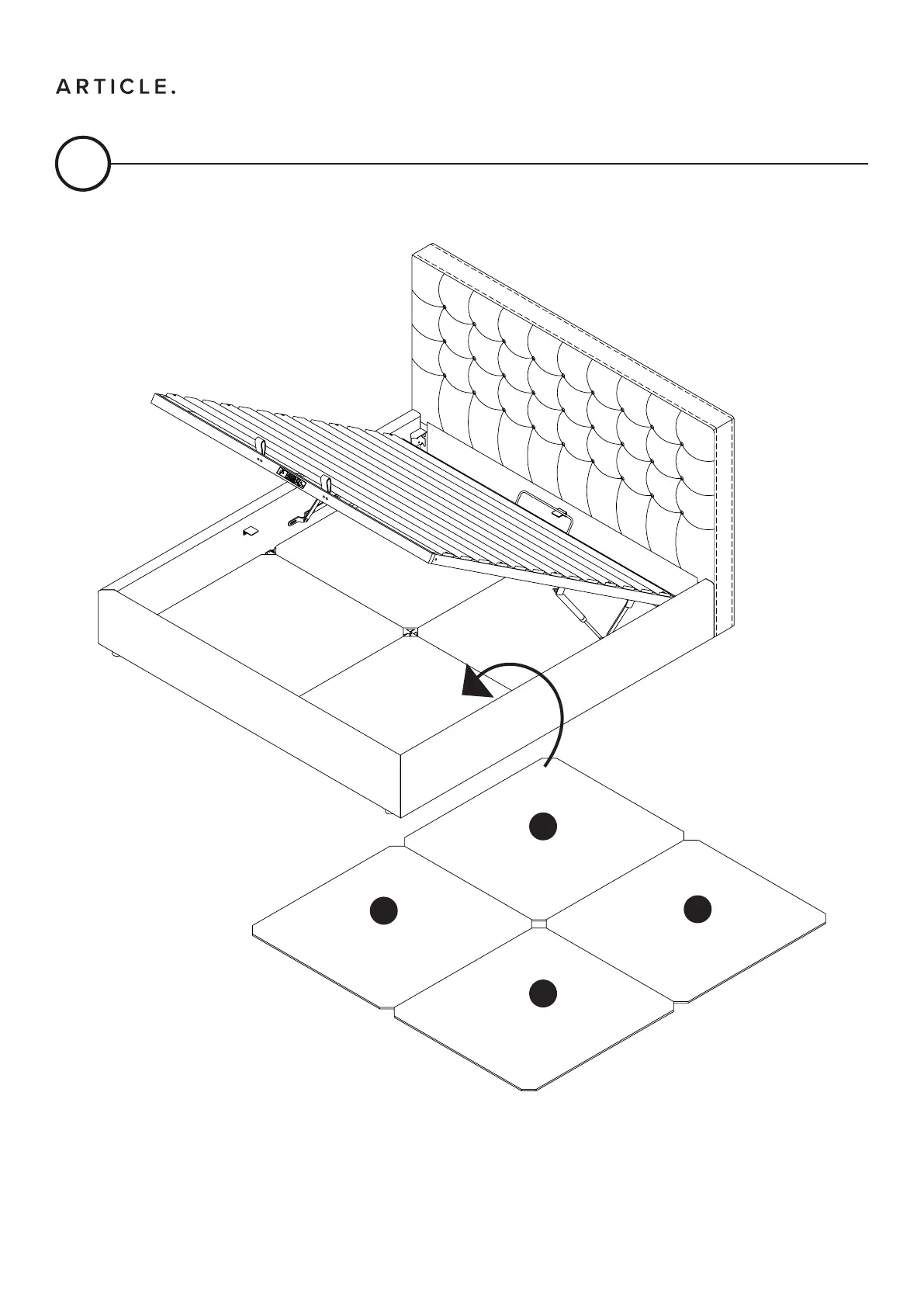 ARTICLE.